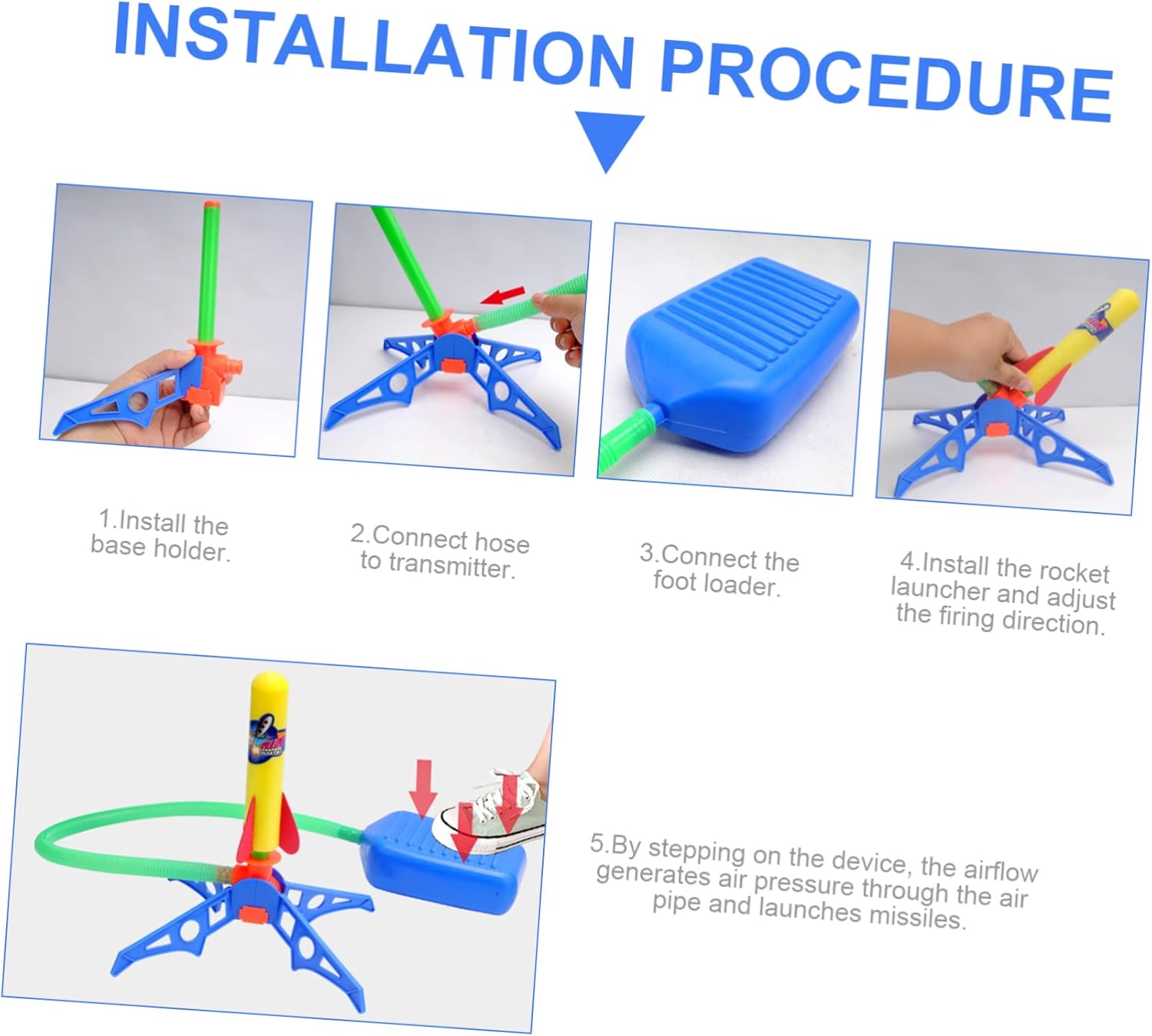 INSTALLATION PROCEDURE

1.Install the base holder.

2.Connect hose to transmitter.

3.Connect the foot loader.

4.Install the rocket launcher and adjust the firing direction.

5.By stepping on the device, the airflow generates air pressure through the air pipe and launches missiles.