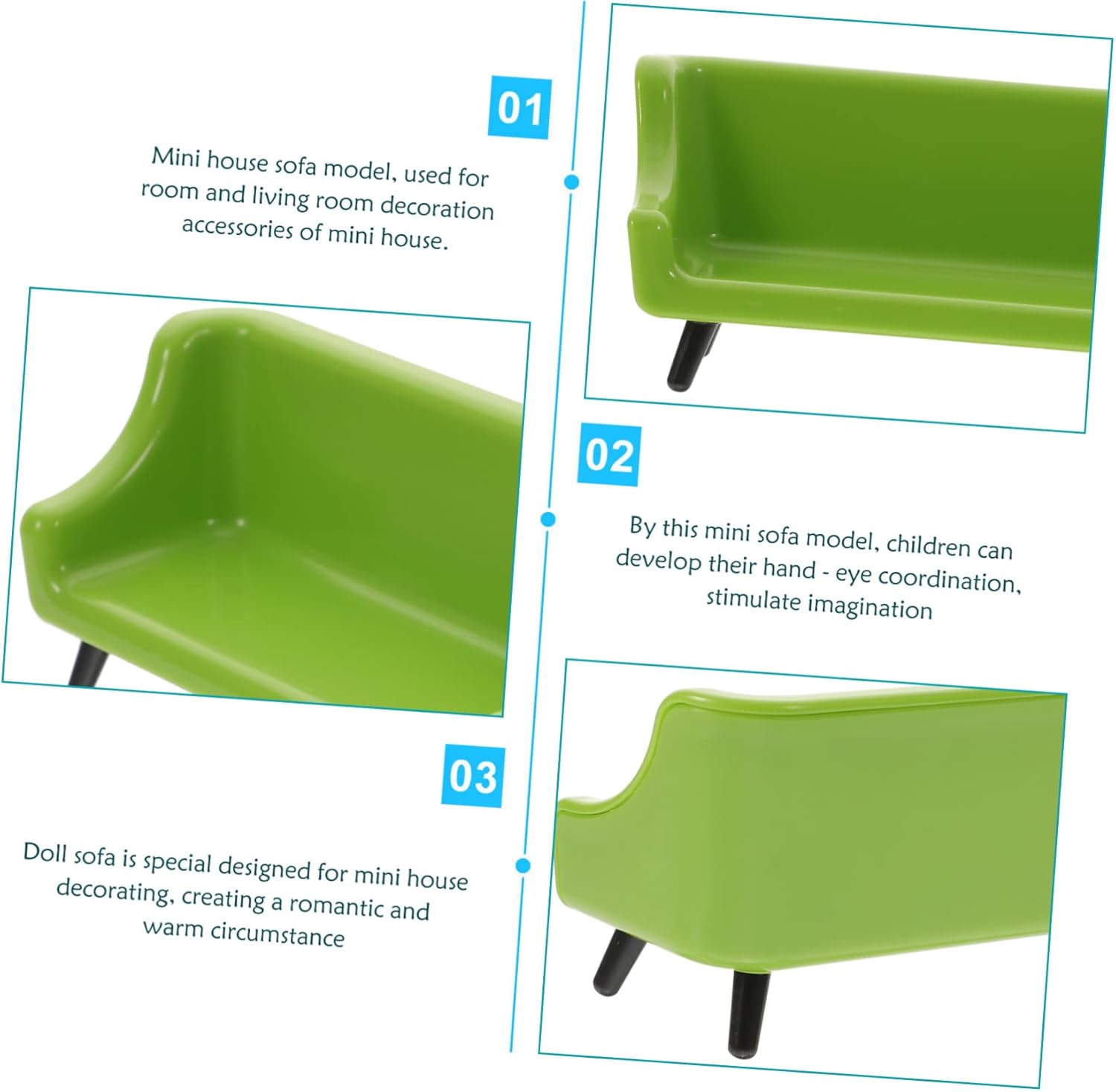 01

Mini house sofa model, used for room and living room decoration accessories of mini house.

02

By this mini sofa model, children can develop their hand - eye coordination, stimulate imagination

03

Doll sofa is special designed for mini house decorating, creating a romantic and warm circumstance