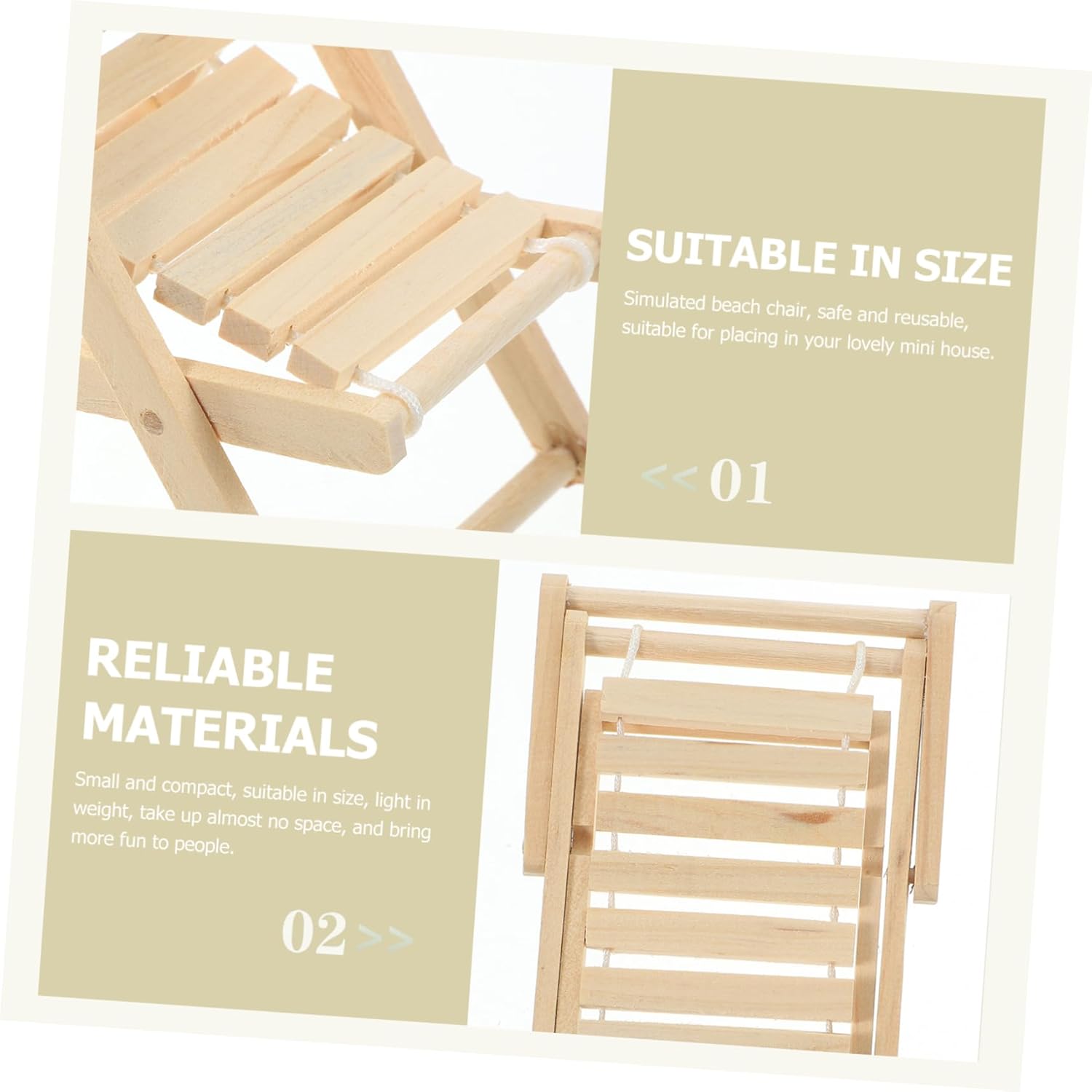 SUITABLE IN SIZE

Simulated beach chair, safe and reusable, suitable for placing in your lovely mini house.

<< 01

RELIABLE MATERIALS

Small and compact, suitable in size, light in weight, take up almost no space, and bring more fun to people.

02 >>