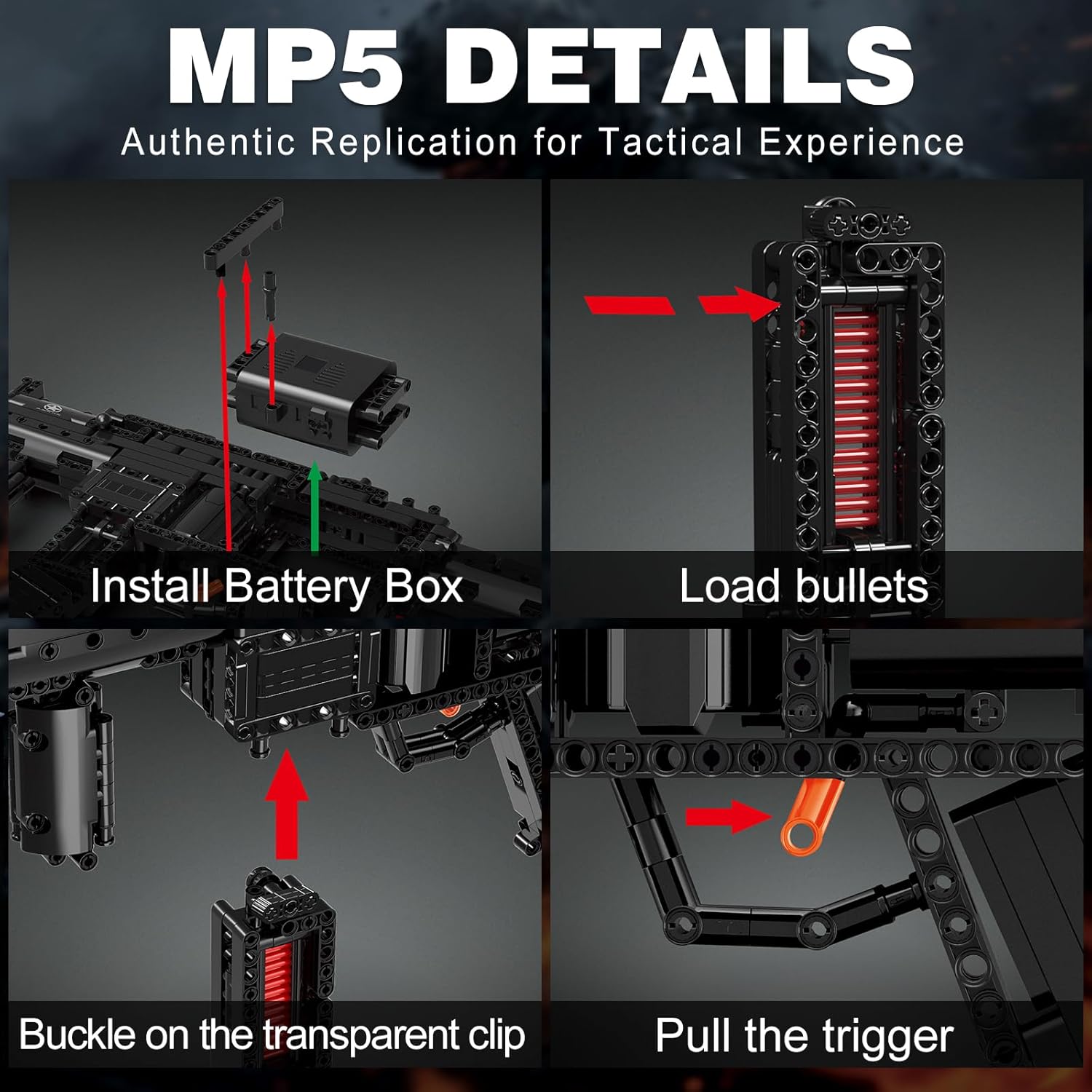 MP5 DETAILS

Authentic Replication for Tactical Experience

Install Battery Box

Load bullets

Buckle on the transparent clip

Pull the trigger