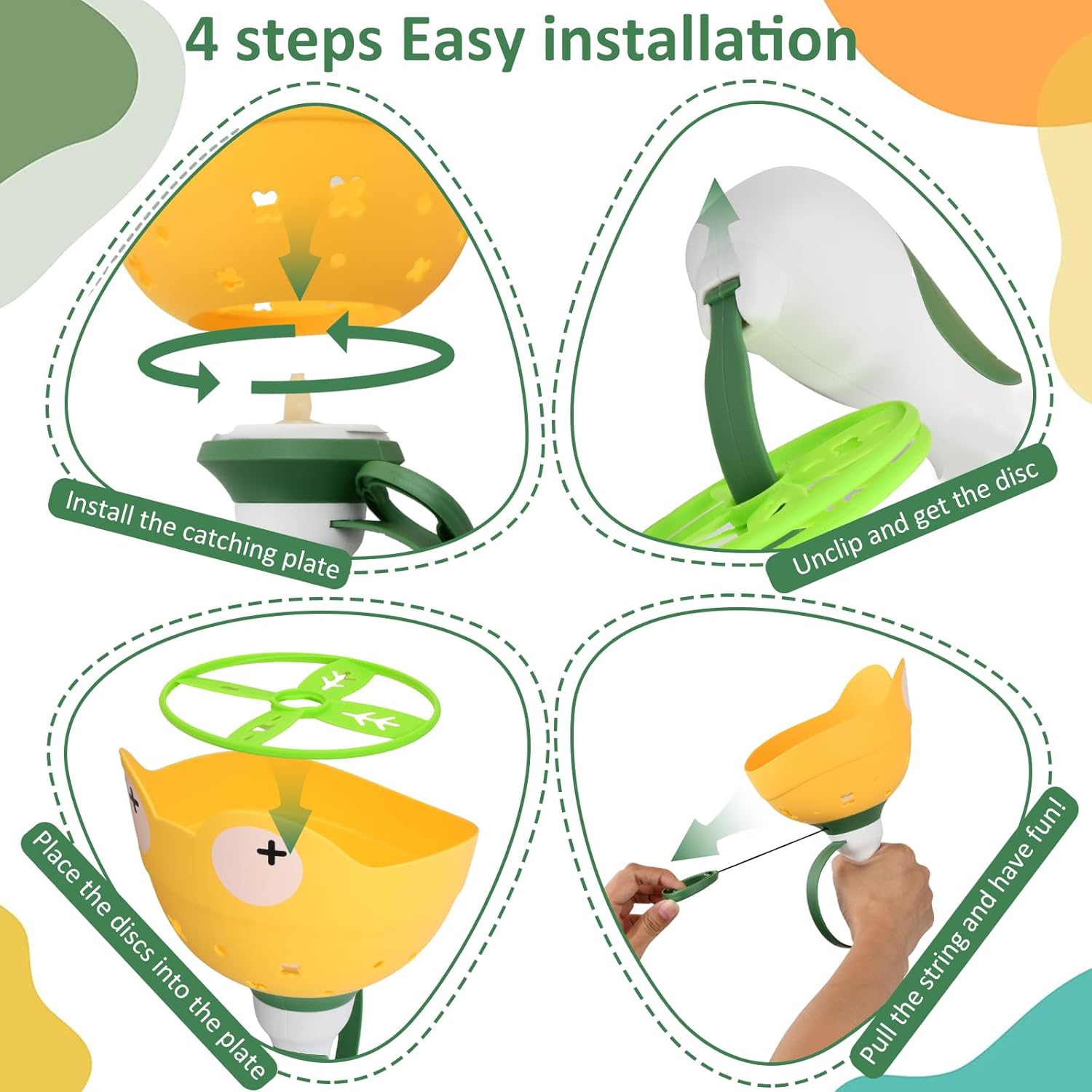 4 steps Easy installation

Install the catching plate

Unclip and get the disc

Place the discs into the plate

Pull the string and have fun!