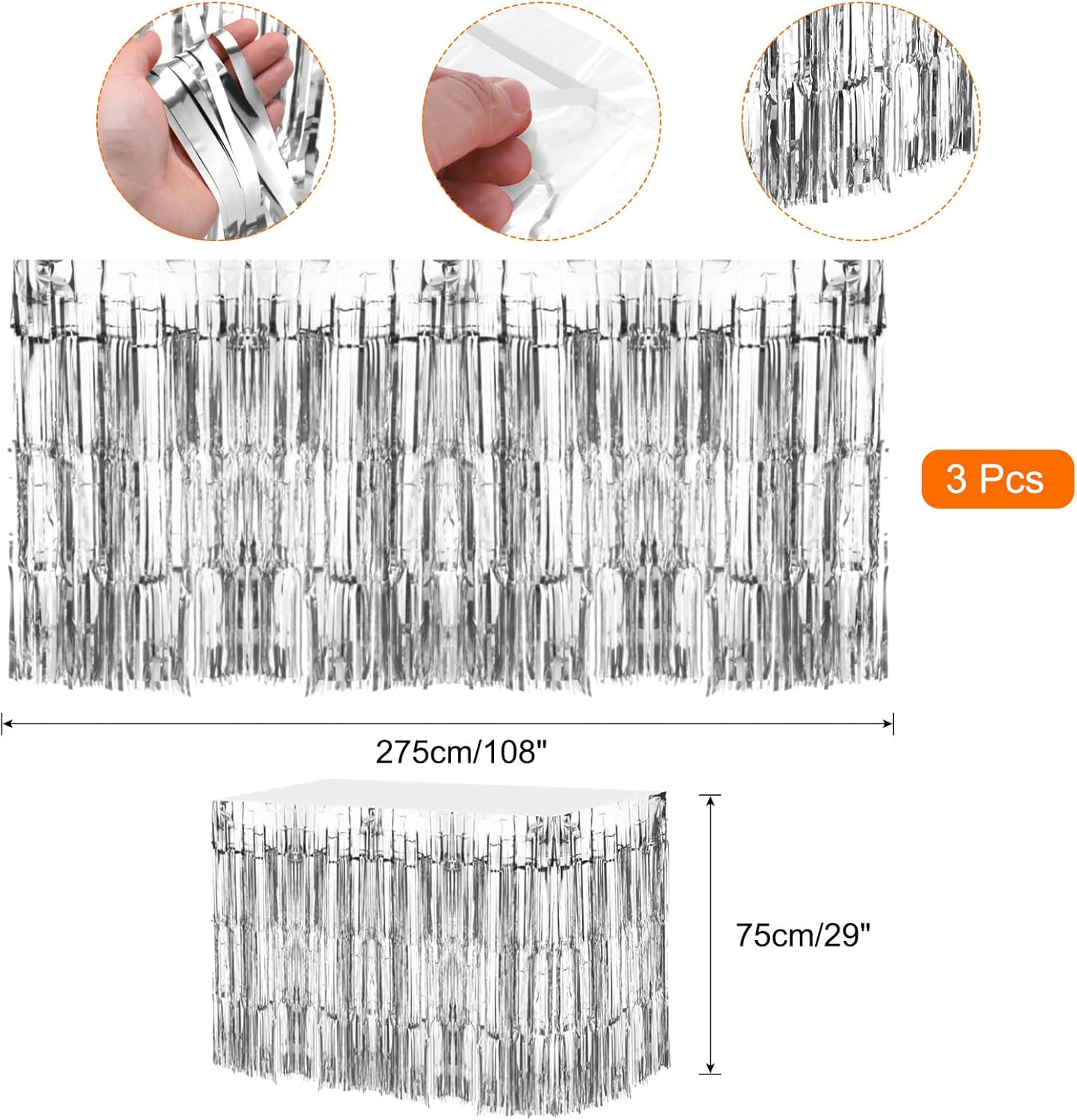 3 Pcs

275cm/108"

75cm/29"