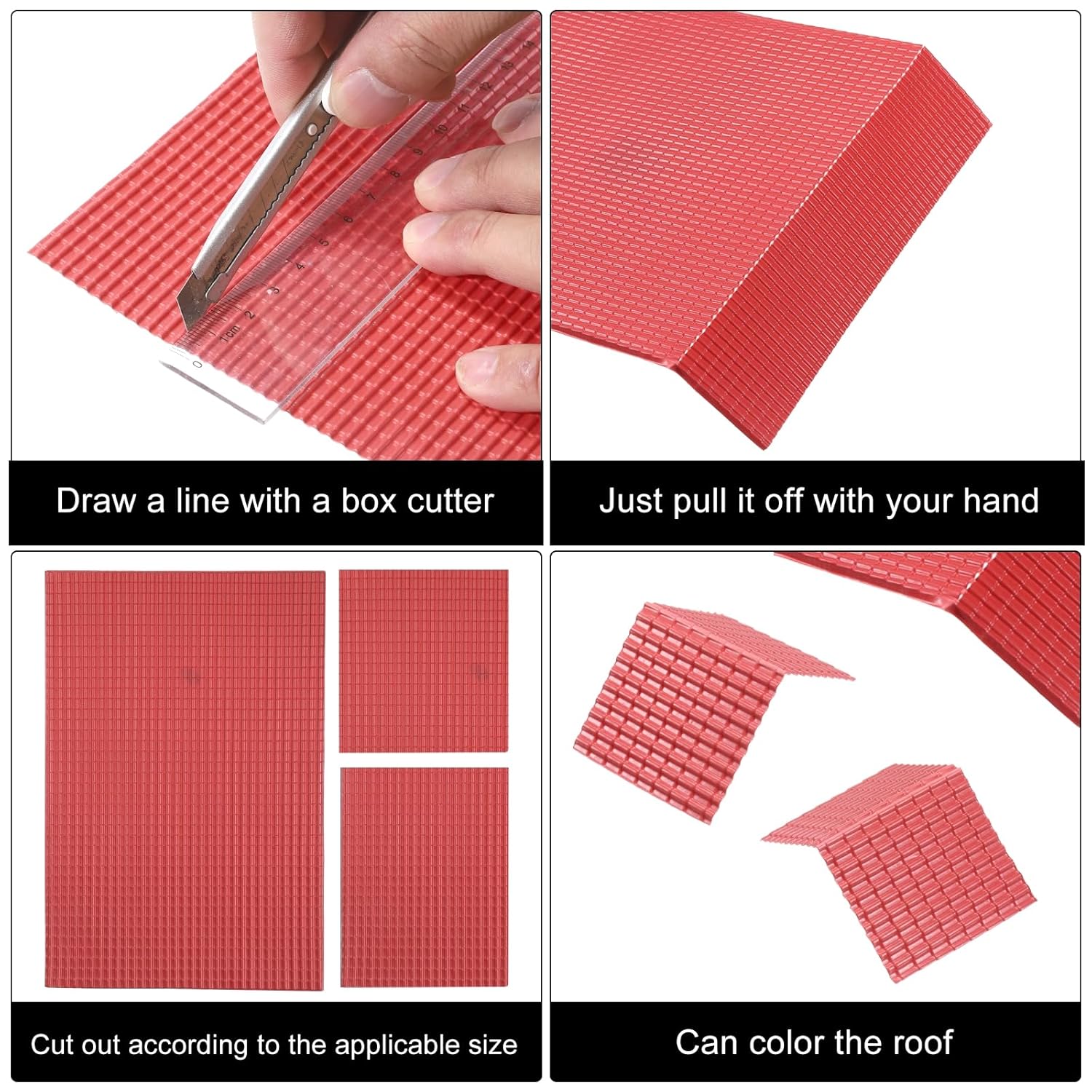 0 1cm 2 3 4 5 6 7 8 9 10 11 12

Draw a line with a box cutter

Just pull it off with your hand

Cut out according to the applicable size

Can color the roof