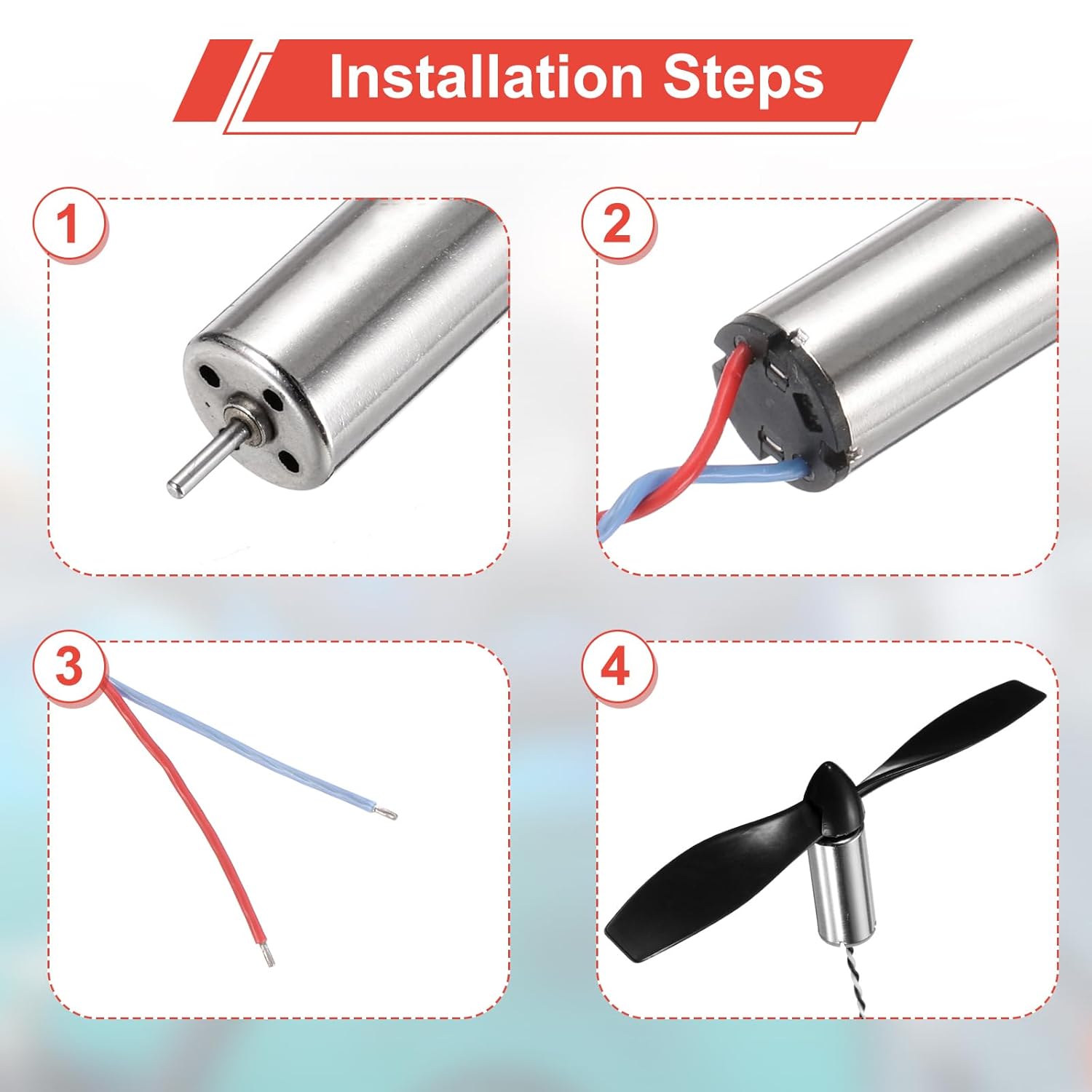 Installation Steps

1

2

3

4