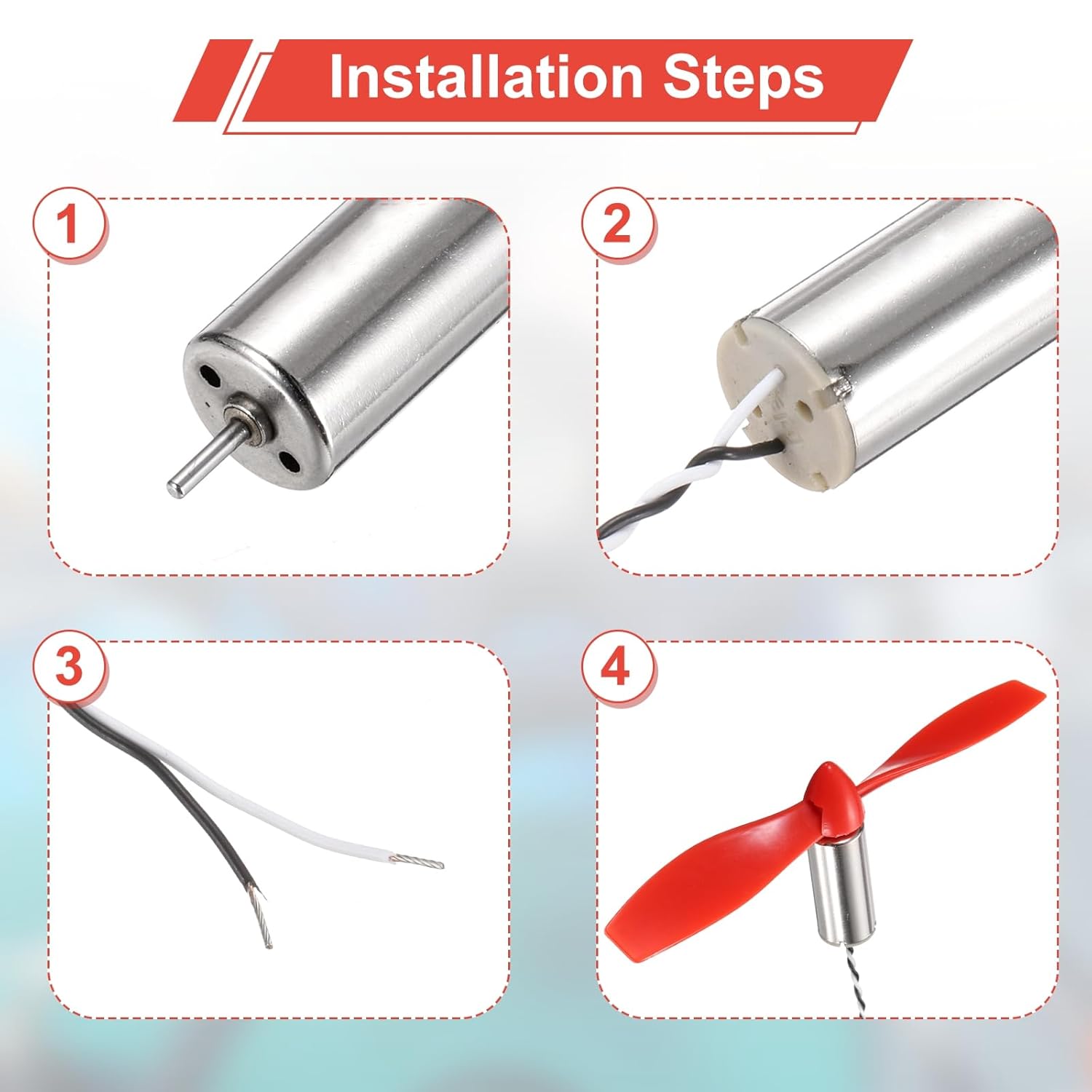 Installation Steps

1

2

3

4