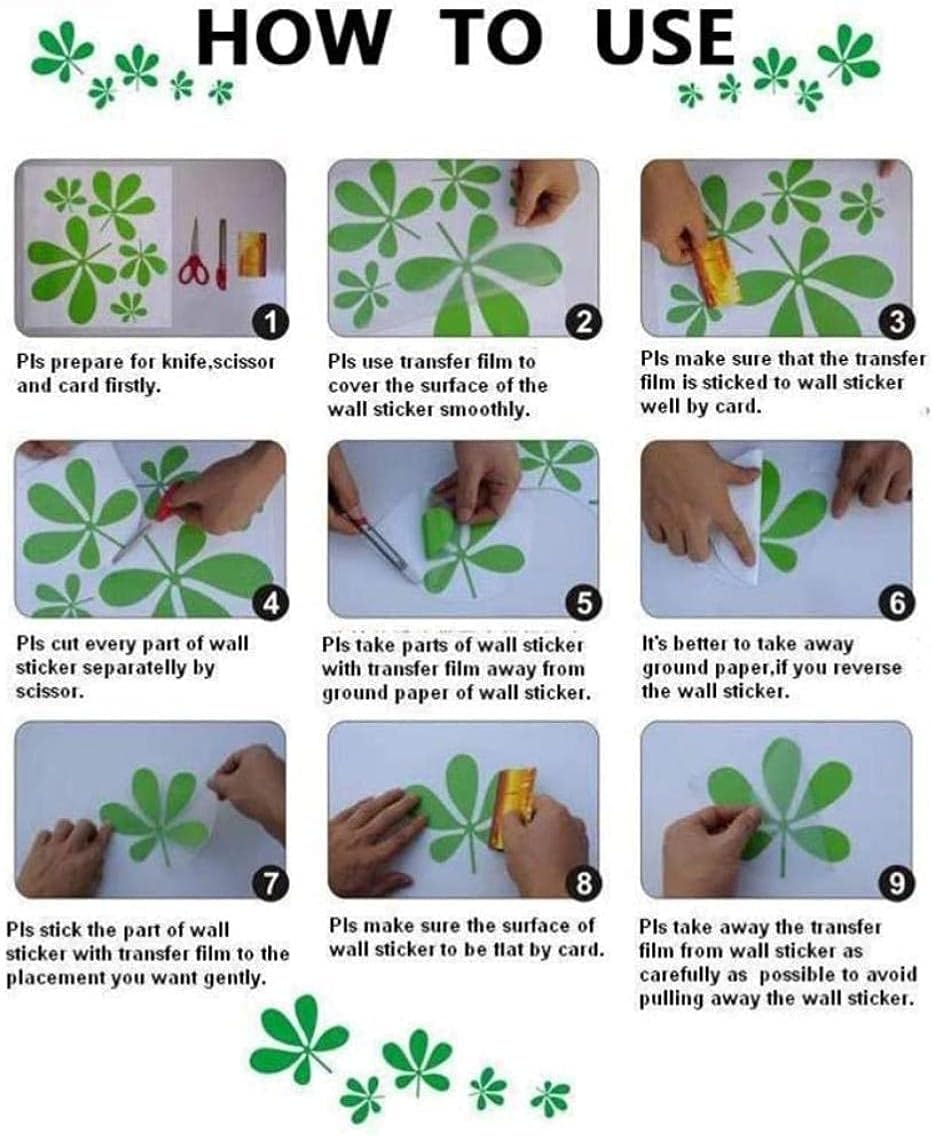 HOW TO USE

1
Pls prepare for knife,scissor and card firstly.

2
Pls use transfer film to cover the surface of the wall sticker smoothly.

3
Pls make sure that the transfer film is sticked to wall sticker well by card.

4
Pls cut every part of wall sticker separatelly by scissor.

5
Pls take parts of wall sticker with transfer film away from ground paper of wall sticker.

6
It's better to take away ground paper,if you reverse the wall sticker.

7
Pls stick the part of wall sticker with transfer film to the placement you want gently.

8
Pls make sure the surface of wall sticker to be flat by card.

9
Pls take away the transfer film from wall sticker as carefully as possible to avoid pulling away the wall sticker.