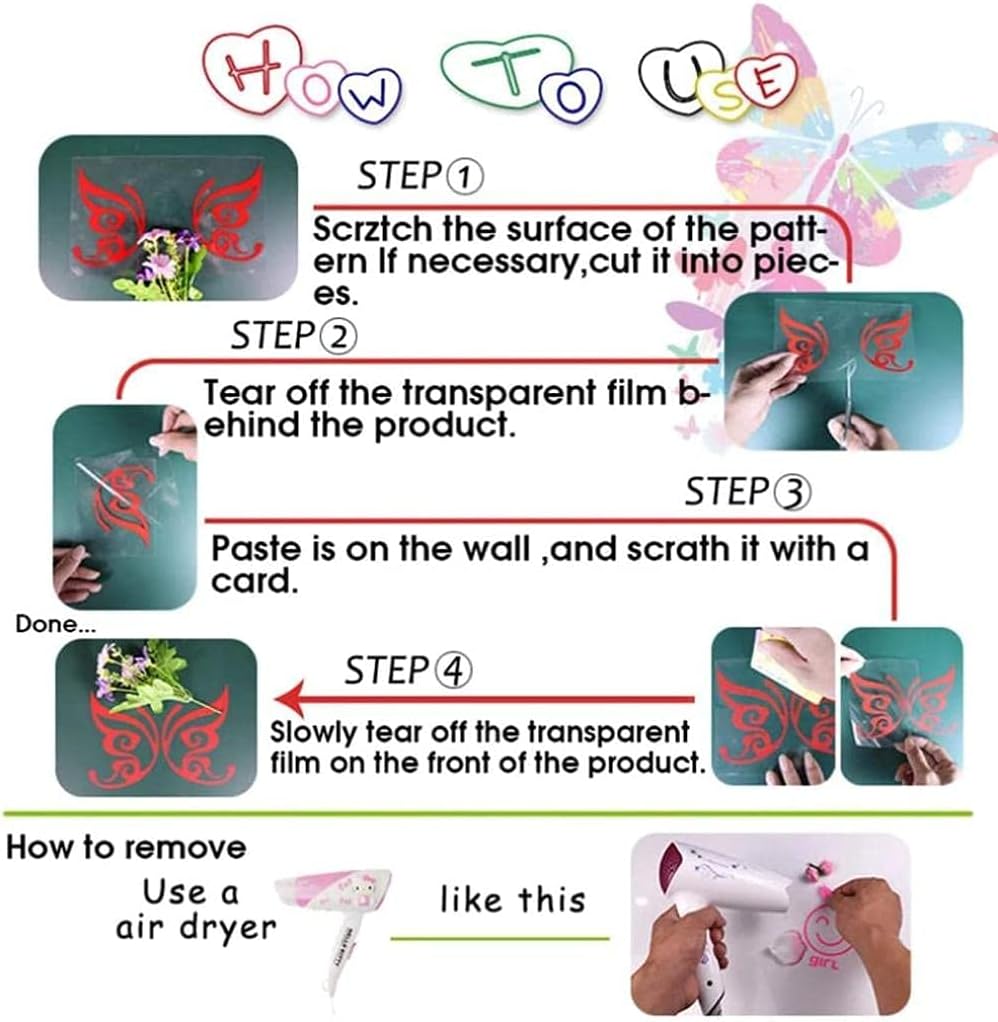 HOW TO USE

STEP①
Scrztch the surface of the pattern If necessary,cut it into pieces.

STEP②
Tear off the transparent film behind the product.

STEP③
Paste is on the wall ,and scrath it with a card.

Done...

STEP④
Slowly tear off the transparent film on the front of the product.

How to remove
Use a air dryer
like this

girl