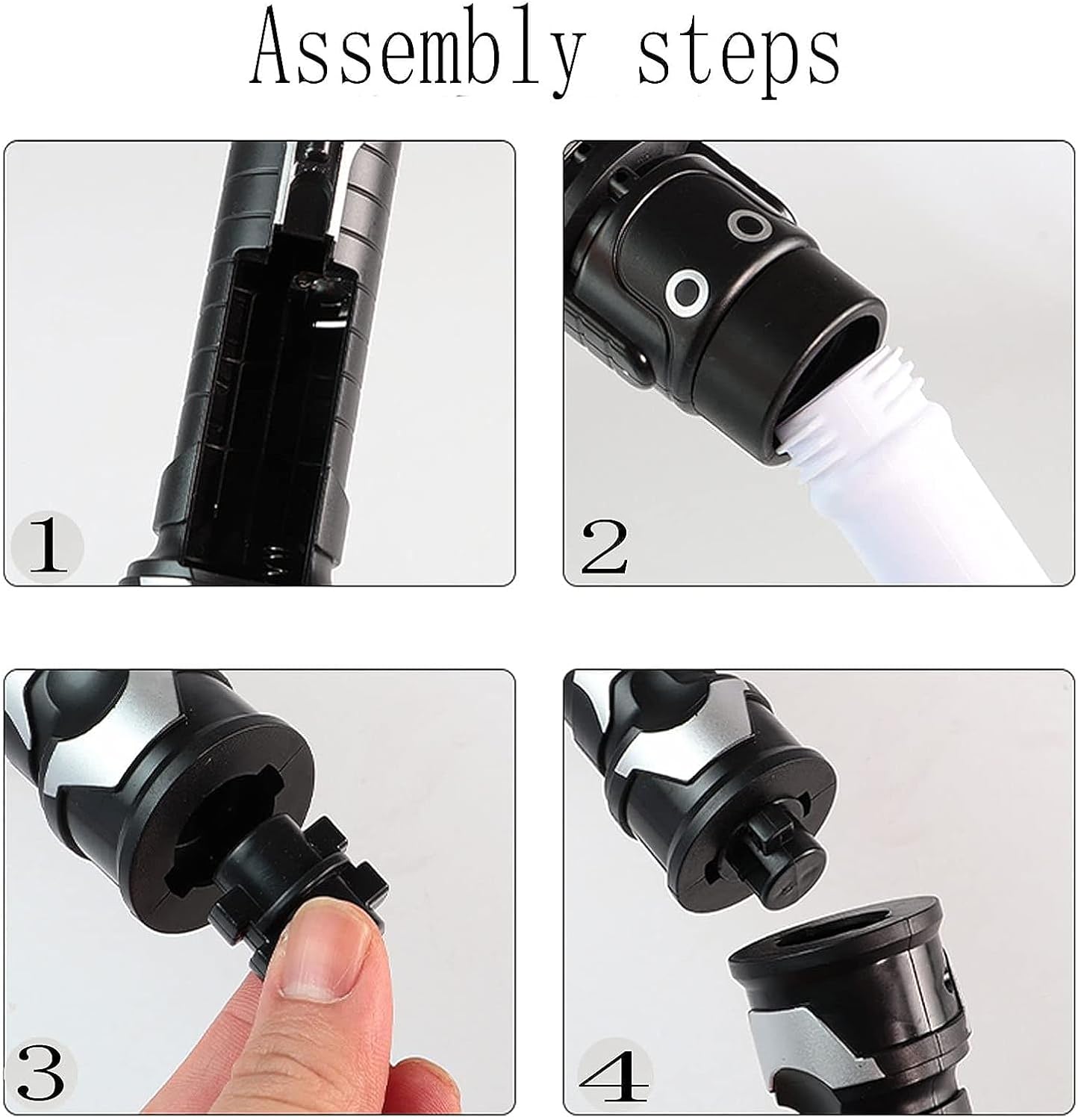 Assembly steps

1

2

3

4