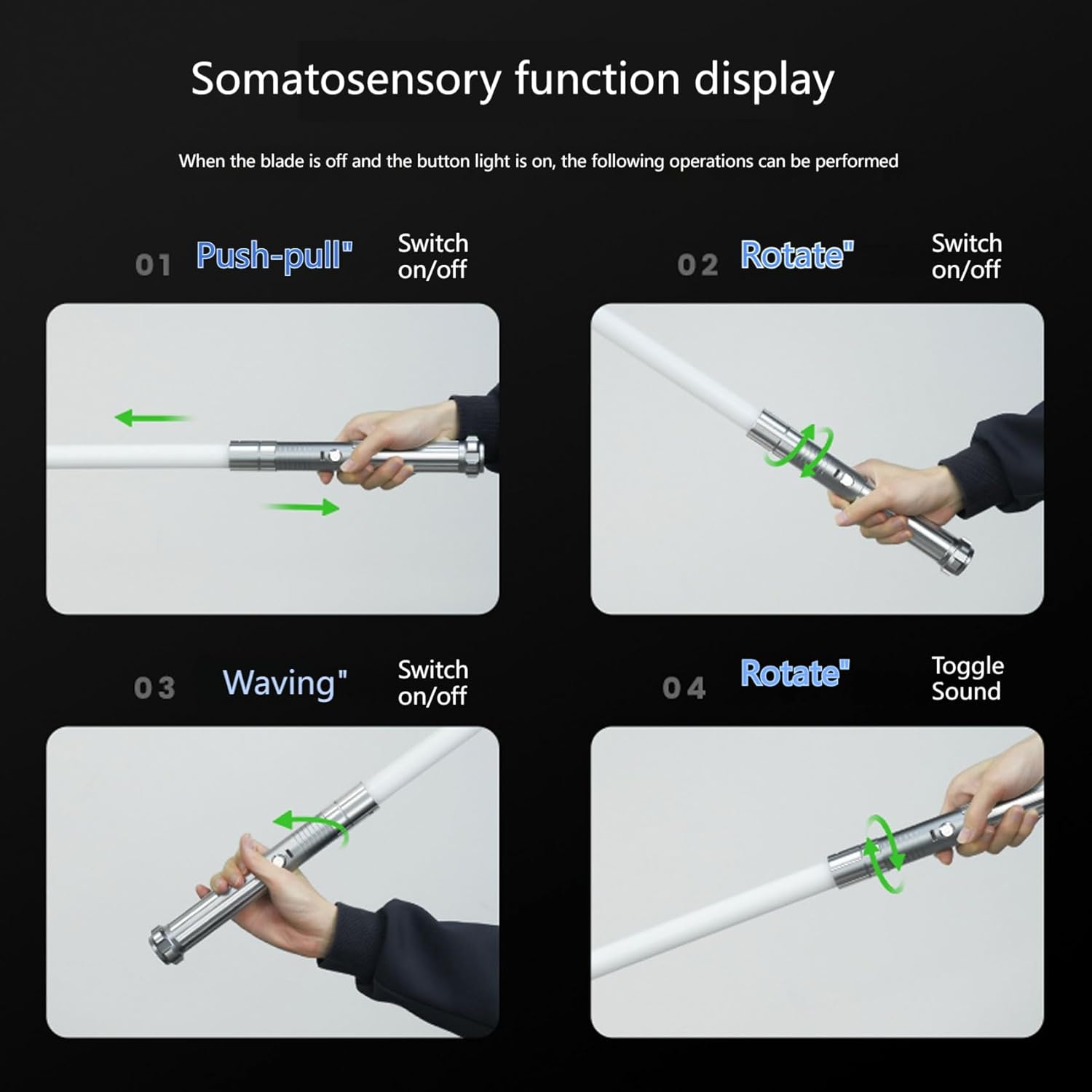 Somatosensory function display

When the blade is off and the button light is on, the following operations can be performed

01 Push-pull" Switch on/off

02 Rotate" Switch on/off

03 Waving" Switch on/off

04 Rotate" Toggle Sound