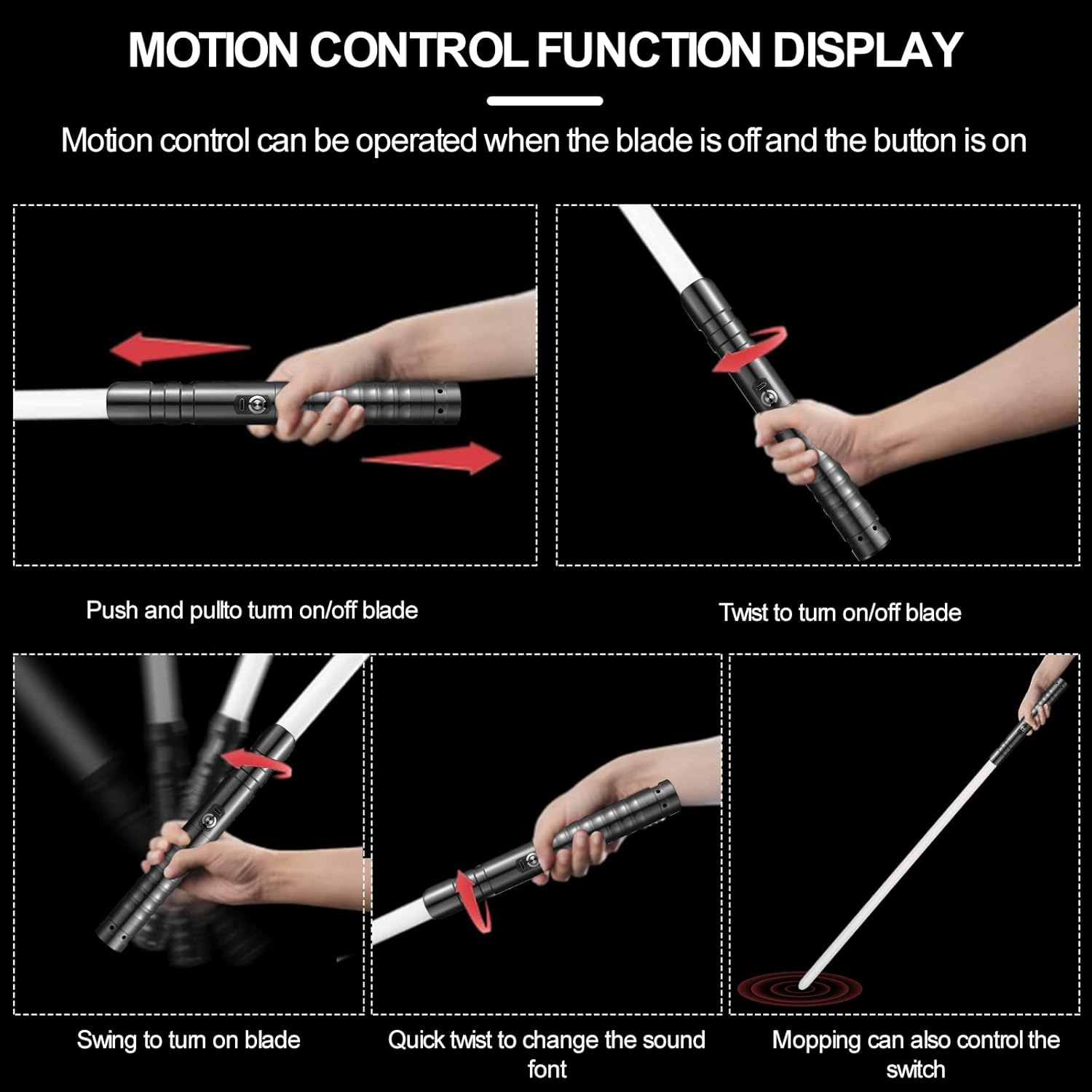 MOTION CONTROL FUNCTION DISPLAY

Motion control can be operated when the blade is off and the button is on

Push and pullto turn on/off blade

Twist to turn on/off blade

Swing to turn on blade

Quick twist to change the sound font

Mopping can also control the switch