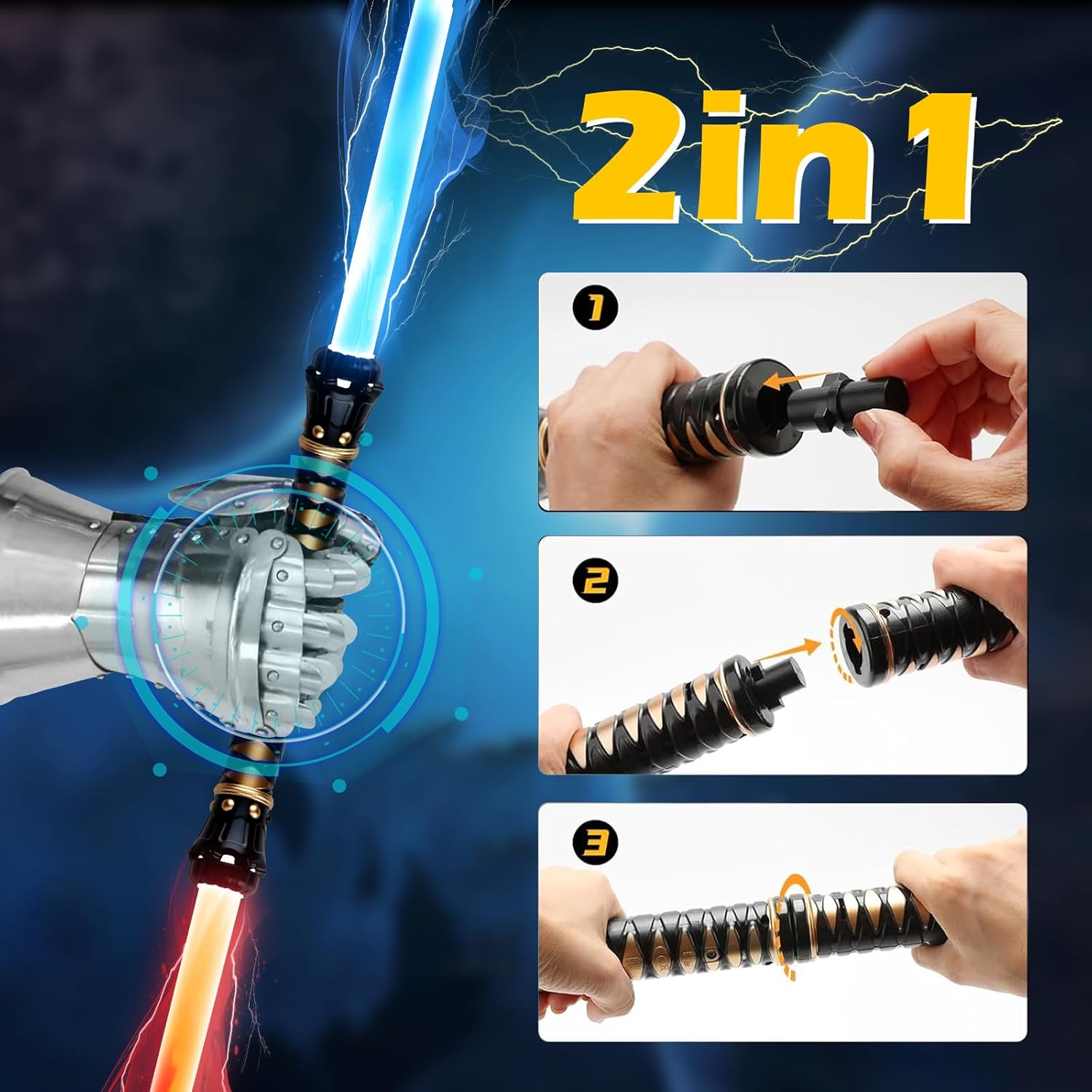 2in1

1

2

3