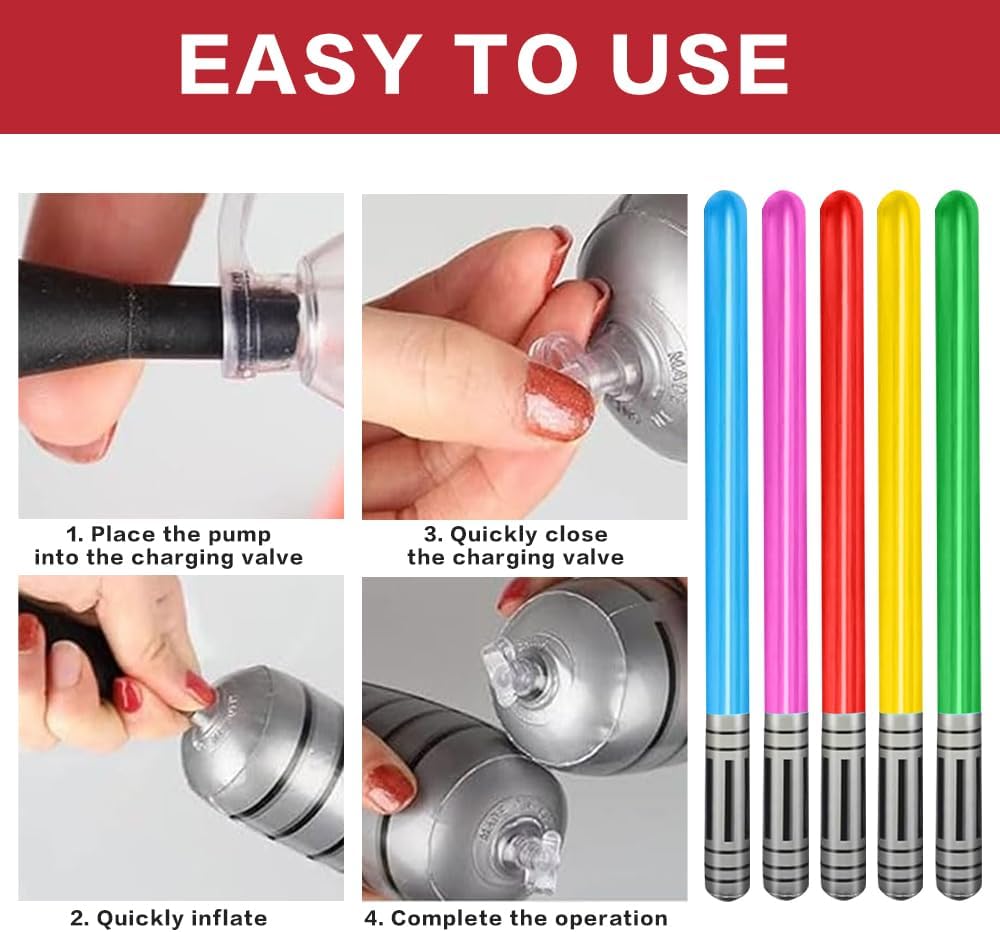 EASY TO USE

1. Place the pump into the charging valve

3. Quickly close the charging valve

2. Quickly inflate

4. Complete the operation