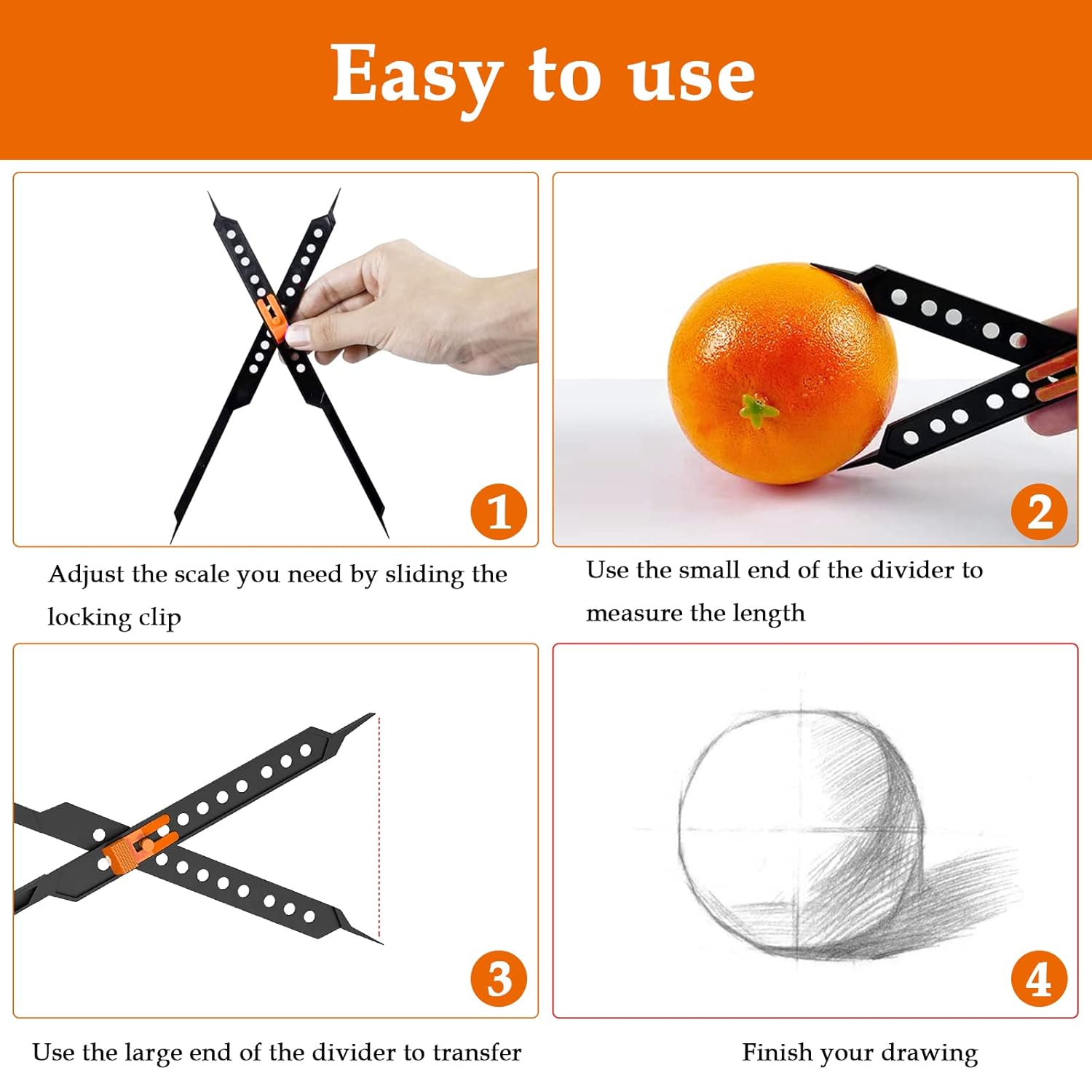 Easy to use

1

Adjust the scale you need by sliding the locking clip

2

Use the small end of the divider to measure the length

3

Use the large end of the divider to transfer

4

Finish your drawing