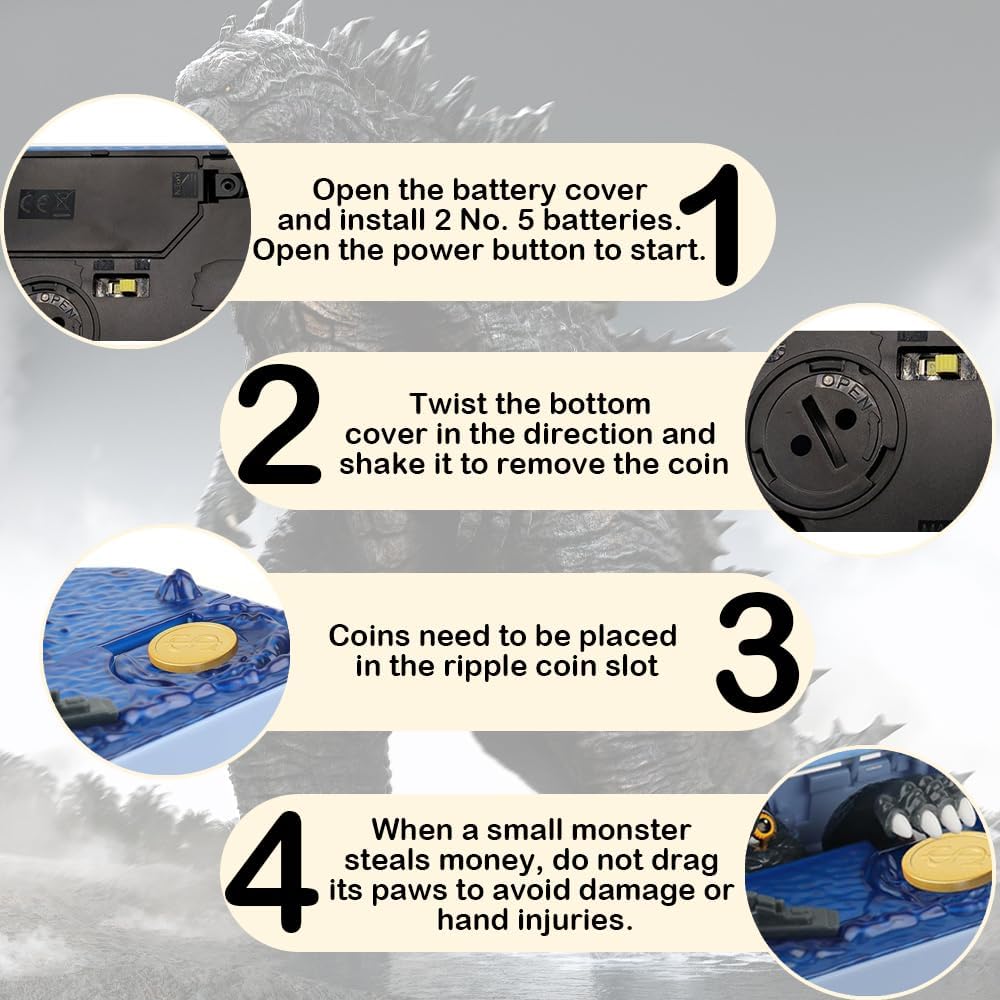 CE

OPEN

Open the battery cover and install 2 No. 5 batteries. Open the power button to start.

1

2

Twist the bottom cover in the direction and shake it to remove the coin

OPEN

Coins need to be placed in the ripple coin slot

3

4

When a small monster steals money, do not drag its paws to avoid damage or hand injuries.