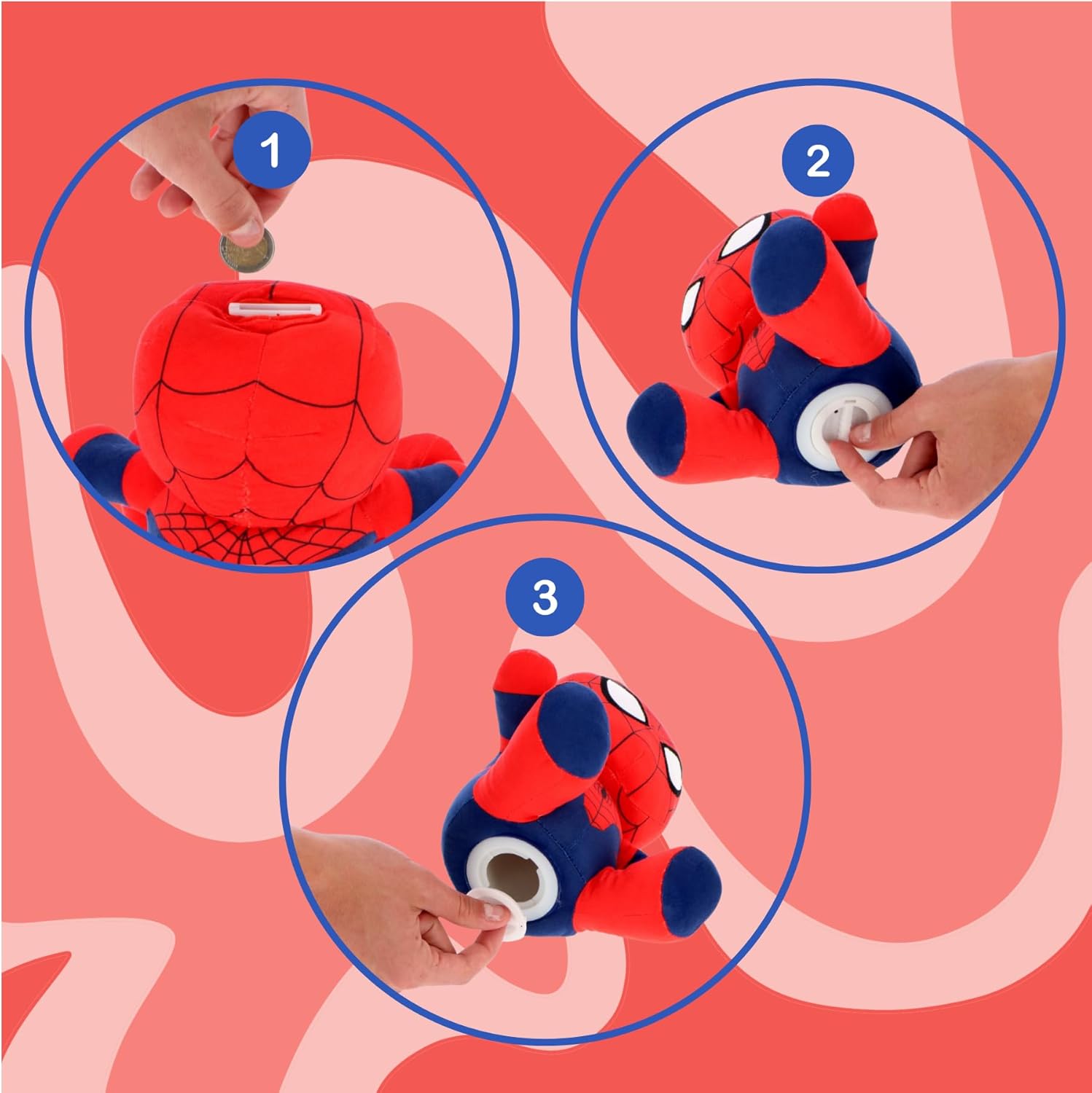 1

2

3