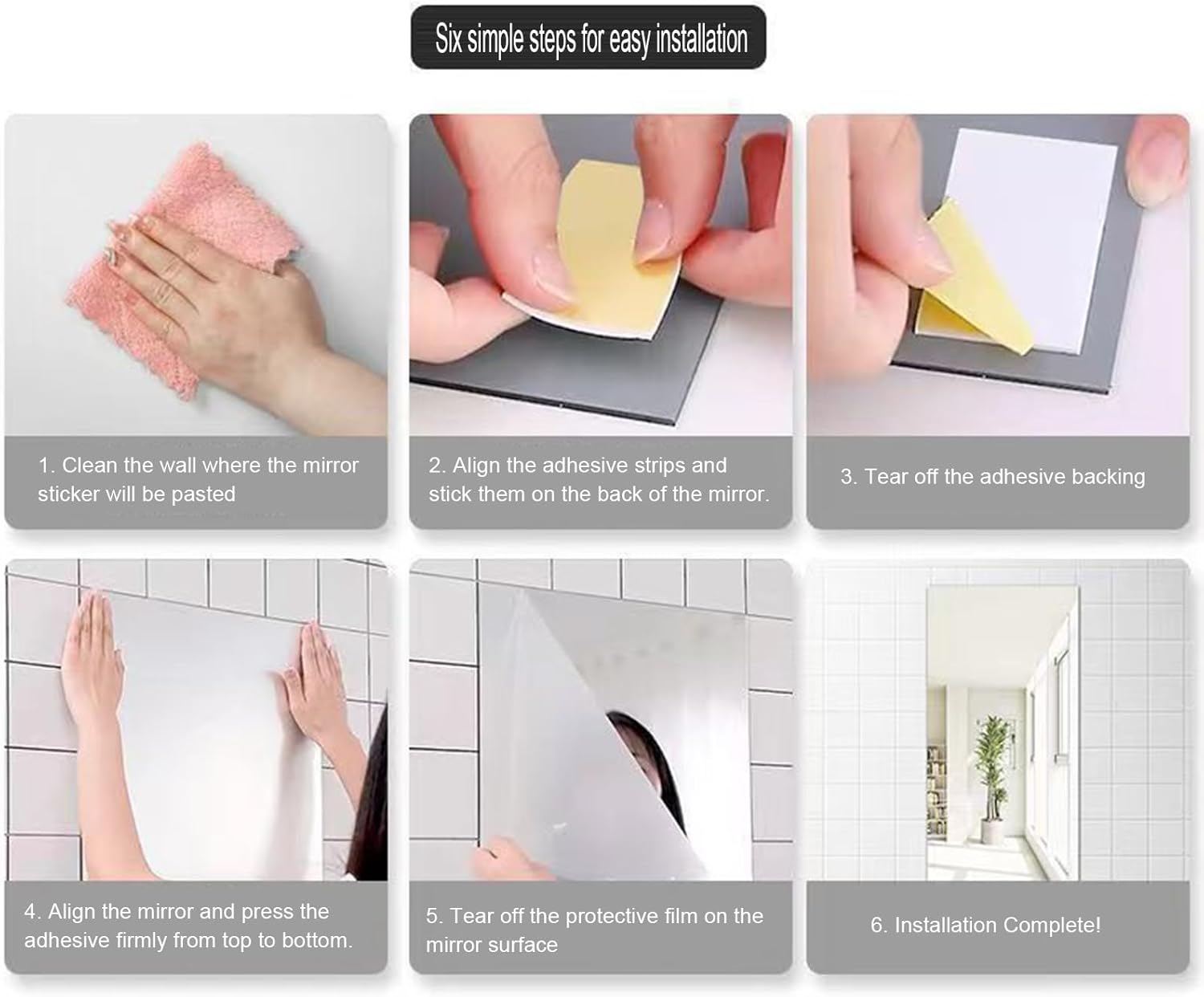 Six simple steps for easy installation

1. Clean the wall where the mirror sticker will be pasted

2. Align the adhesive strips and stick them on the back of the mirror.

3. Tear off the adhesive backing

4. Align the mirror and press the adhesive firmly from top to bottom.

5. Tear off the protective film on the mirror surface

6. Installation Complete!