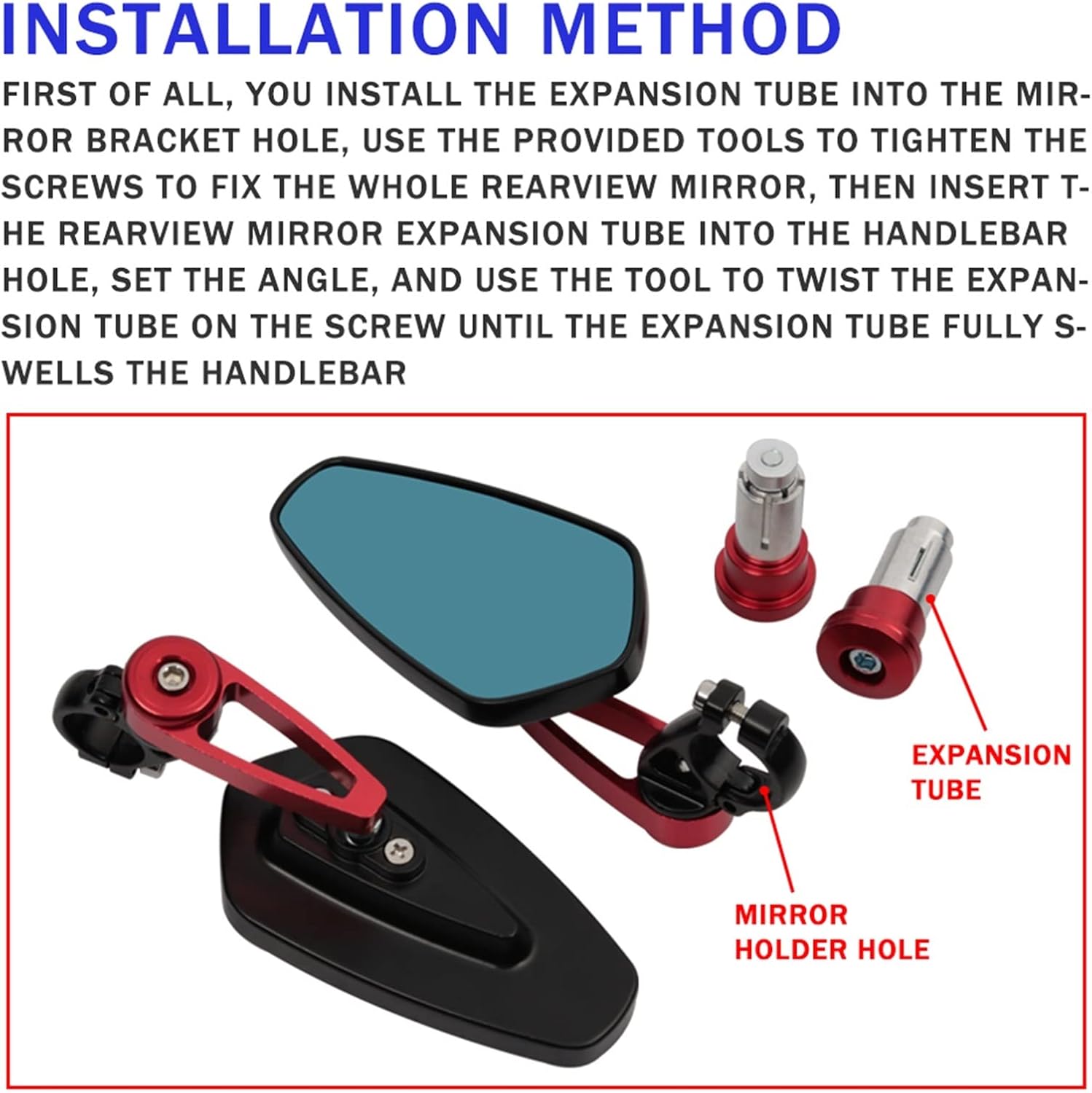 INSTALLATION METHOD

FIRST OF ALL, YOU INSTALL THE EXPANSION TUBE INTO THE MIRROR BRACKET HOLE, USE THE PROVIDED TOOLS TO TIGHTEN THE SCREWS TO FIX THE WHOLE REARVIEW MIRROR, THEN INSERT THE REARVIEW MIRROR EXPANSION TUBE INTO THE HANDLEBAR HOLE, SET THE ANGLE, AND USE THE TOOL TO TWIST THE EXPANSION TUBE ON THE SCREW UNTIL THE EXPANSION TUBE FULLY SWELLS THE HANDLEBAR

EXPANSION TUBE

MIRROR HOLDER HOLE