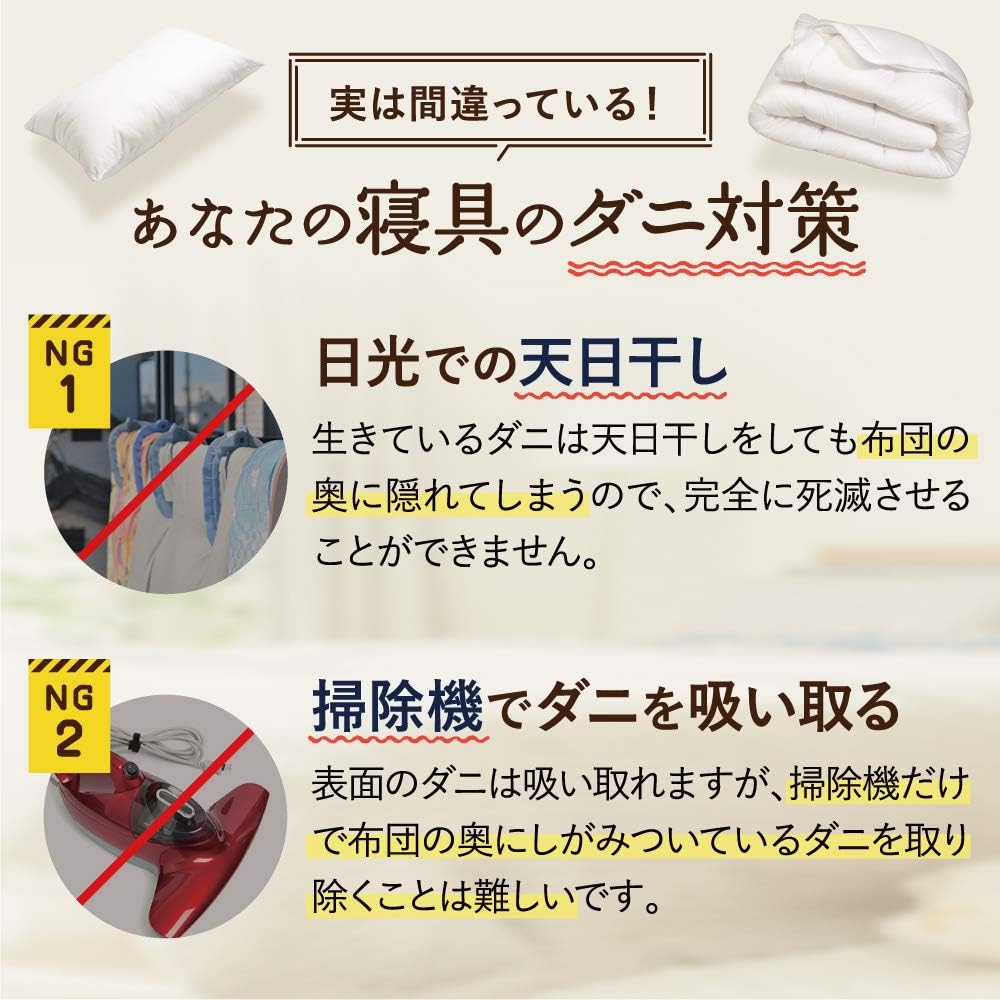 実は間違っている！

あなたの寝具のダニ対策

NG 1

日光での天日干し

生きているダニは天日干しをしても布団の奥に隠れてしまうので、完全に死滅させることができません。

NG 2

掃除機でダニを吸い取る

表面のダニは吸い取れますが、掃除機だけで布団の奥にしがみついているダニを取り除くことは難しいです。