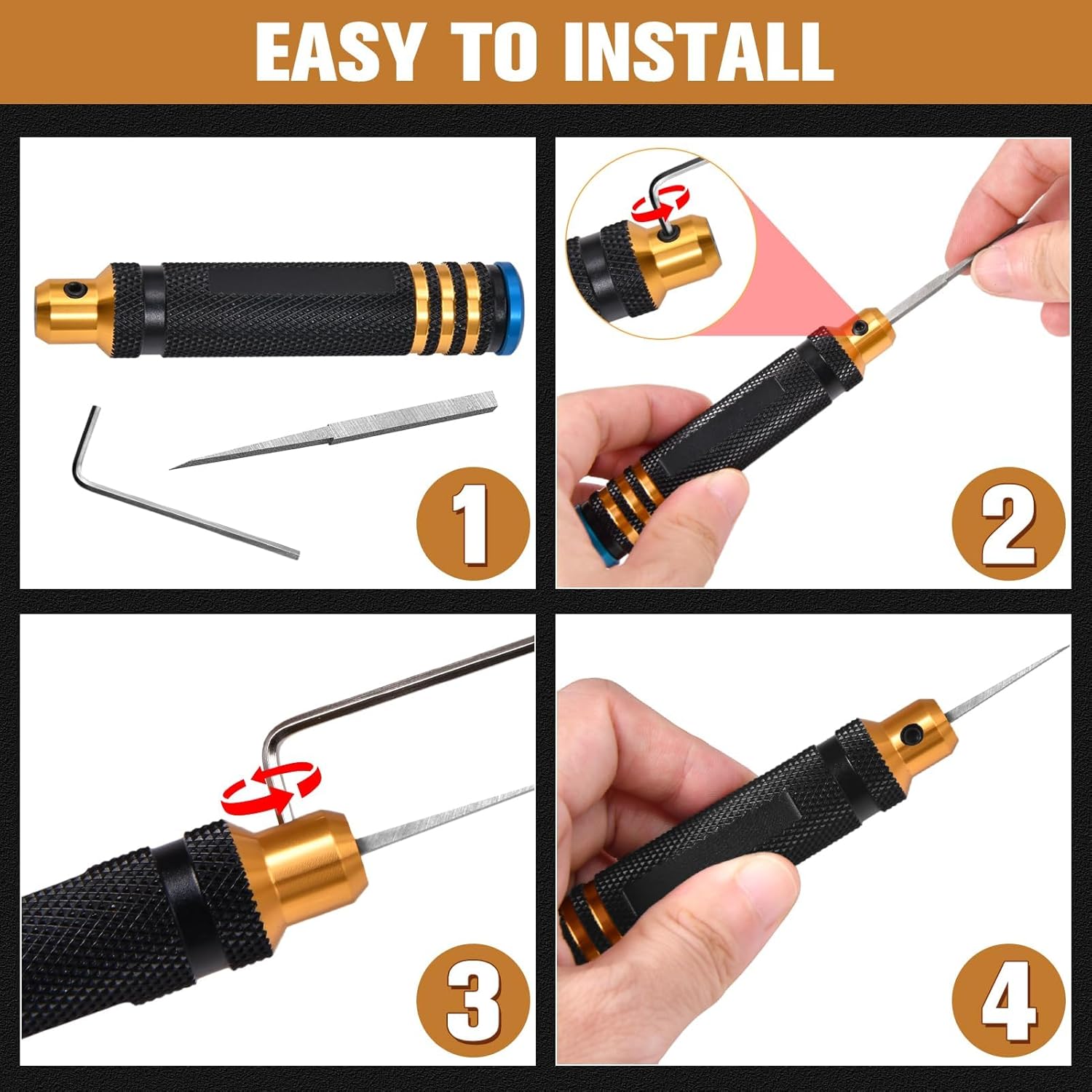 EASY TO INSTALL

1

2

3

4