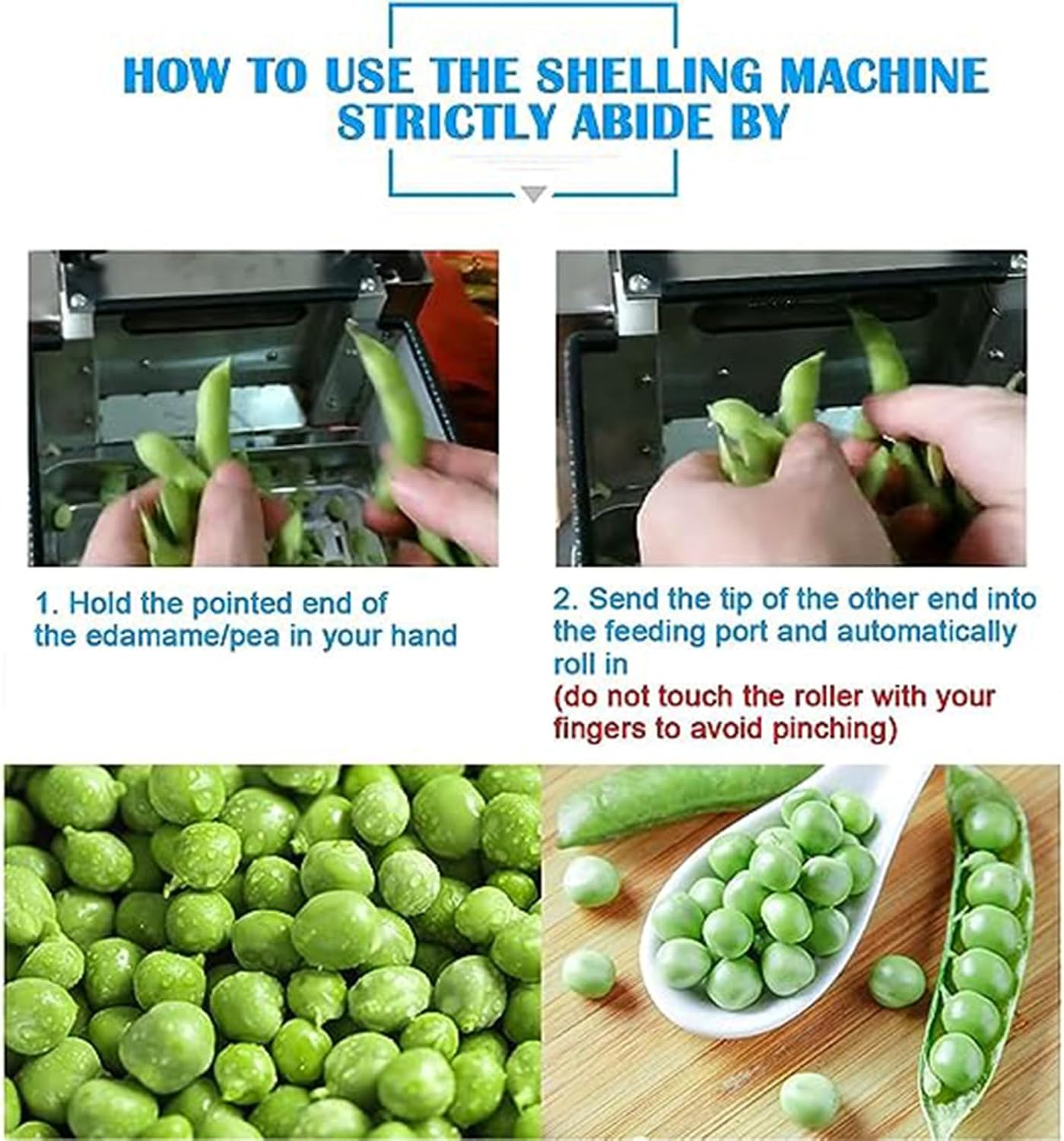 HOW TO USE THE SHELLING MACHINE STRICTLY ABIDE BY

1. Hold the pointed end of the edamame/pea in your hand

2. Send the tip of the other end into the feeding port and automatically roll in
(do not touch the roller with your fingers to avoid pinching)