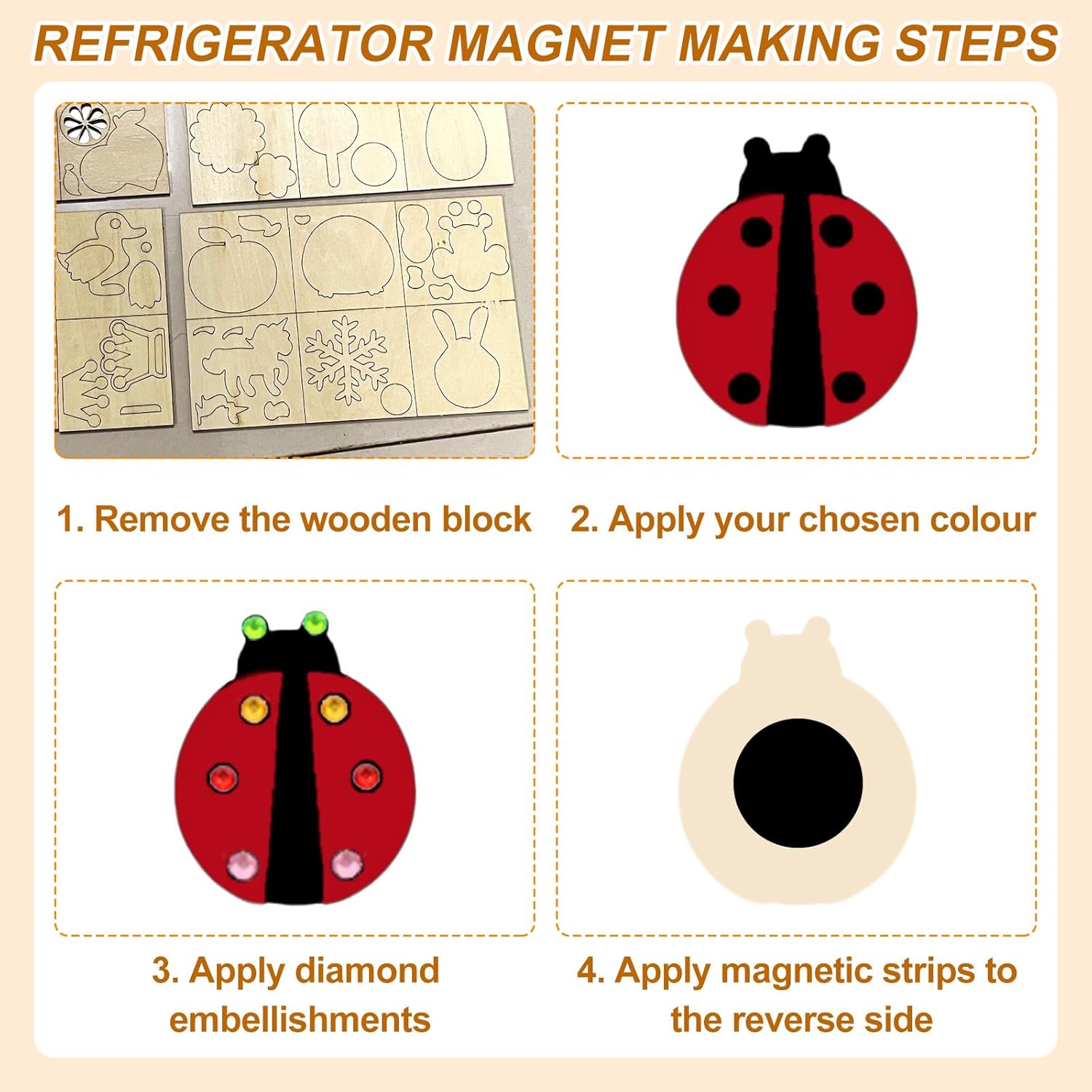 REFRIGERATOR MAGNET MAKING STEPS

1. Remove the wooden block

2. Apply your chosen colour

3. Apply diamond embellishments

4. Apply magnetic strips to the reverse side