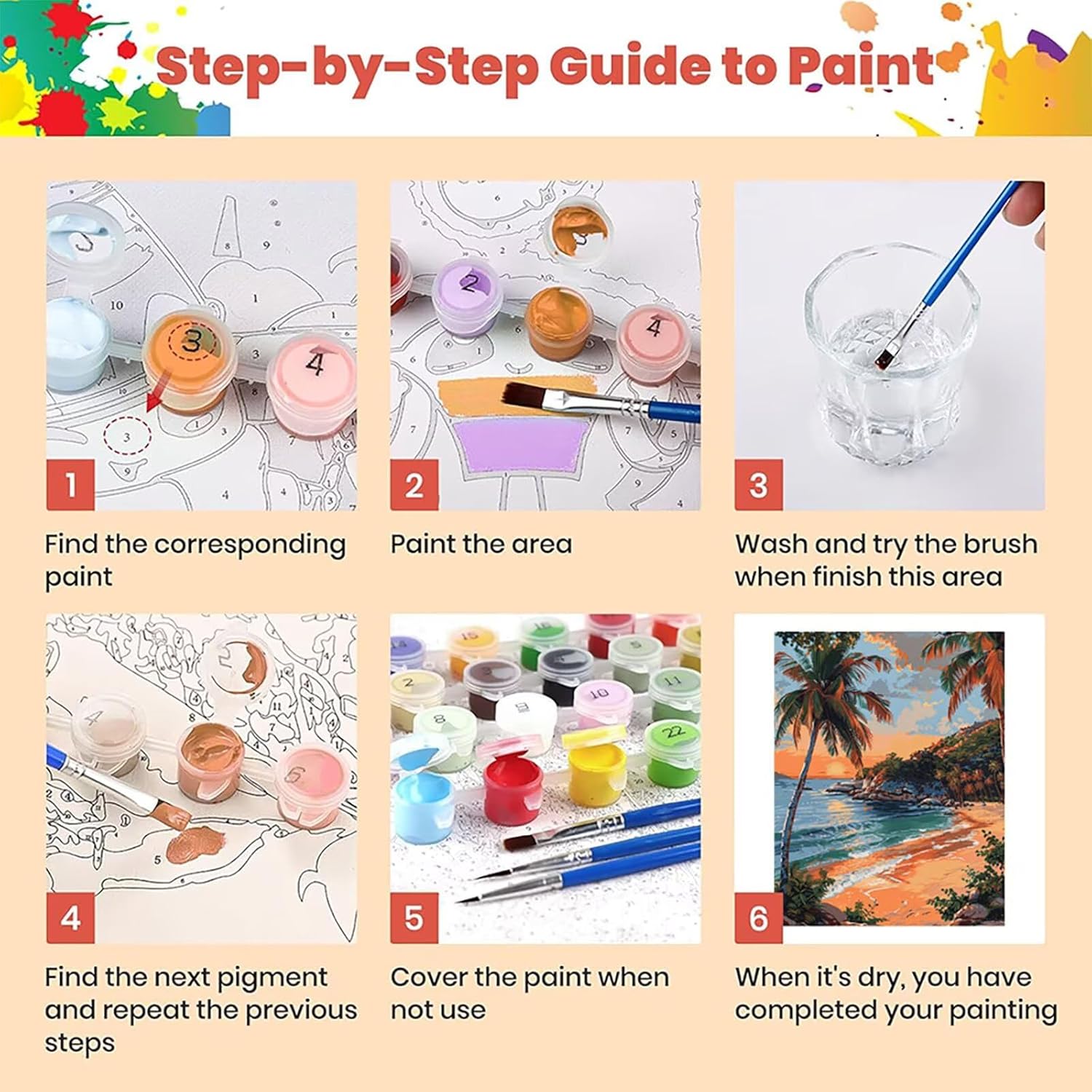 Step-by-Step Guide to Paint

1

Find the corresponding paint

2

Paint the area

3

Wash and try the brush when finish this area

4

Find the next pigment and repeat the previous steps

5

Cover the paint when not use

6

When it's dry, you have completed your painting