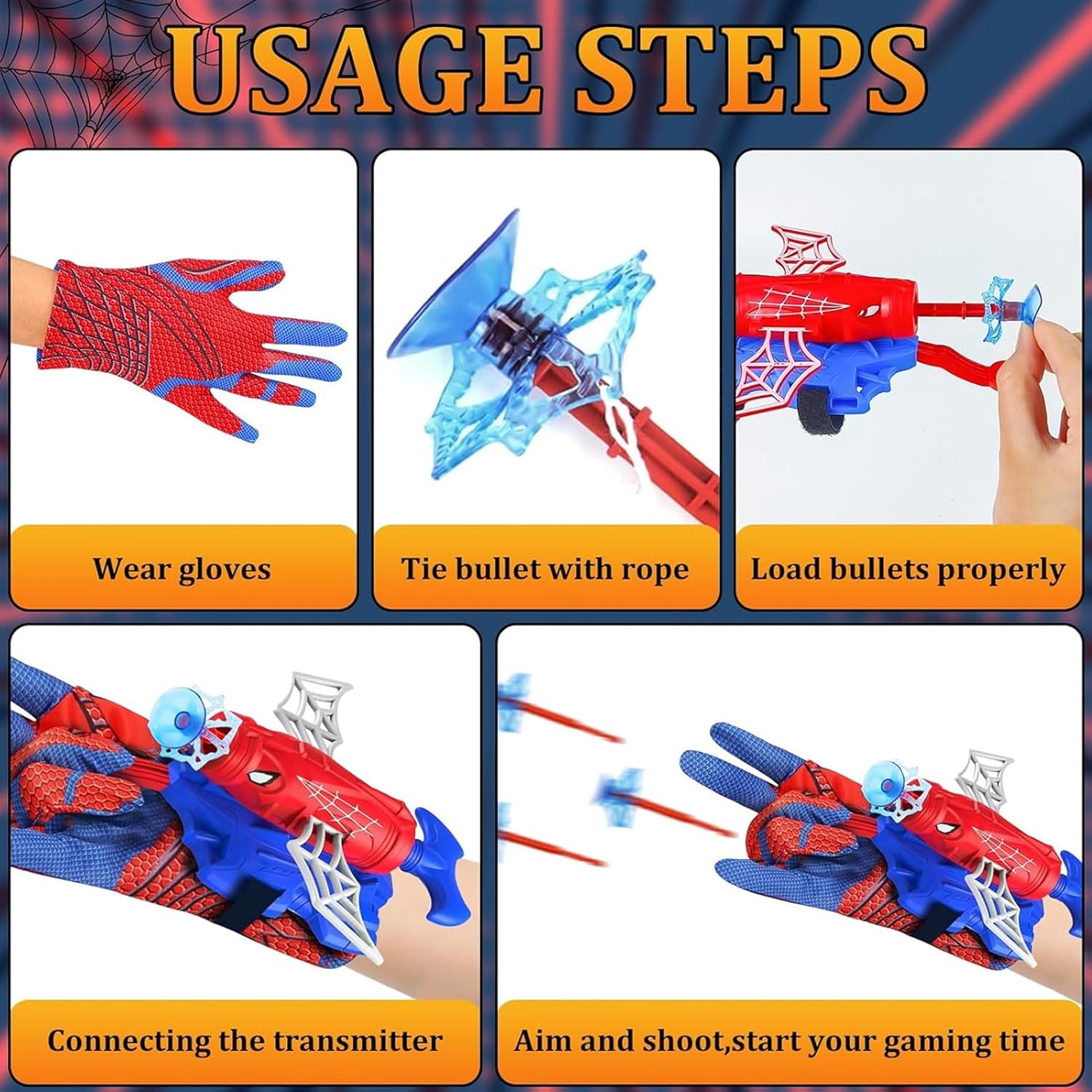 USAGE STEPS

Wear gloves

Tie bullet with rope

Load bullets properly

Connecting the transmitter

Aim and shoot,start your gaming time