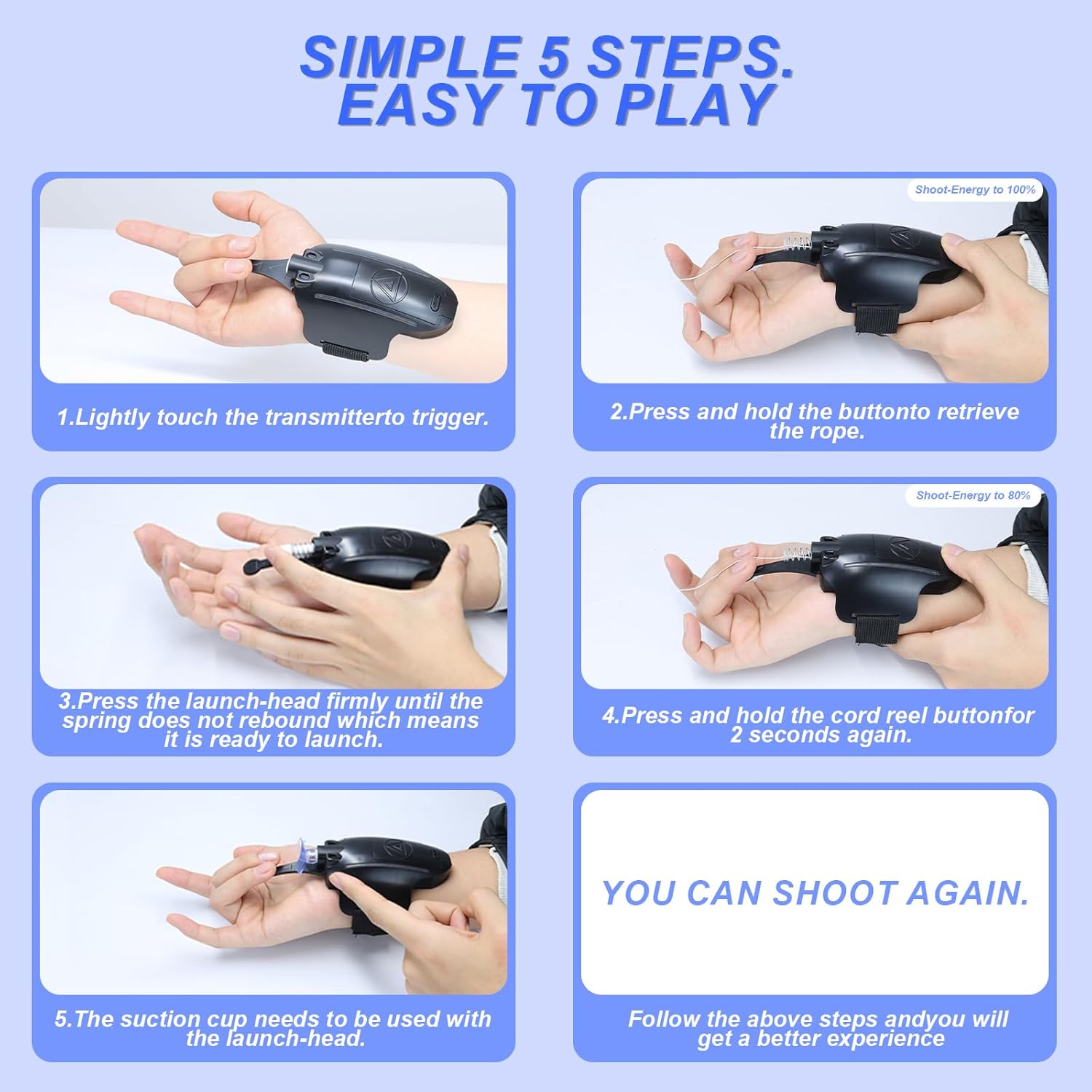 SIMPLE 5 STEPS.
EASY TO PLAY

1.Lightly touch the transmitterto trigger.

Shoot-Energy to 100%

2.Press and hold the buttonto retrieve the rope.

3.Press the launch-head firmly until the spring does not rebound which means it is ready to launch.

Shoot-Energy to 80%

4.Press and hold the cord reel buttonfor 2 seconds again.

5.The suction cup needs to be used with the launch-head.

YOU CAN SHOOT AGAIN.

Follow the above steps andyou will get a better experience