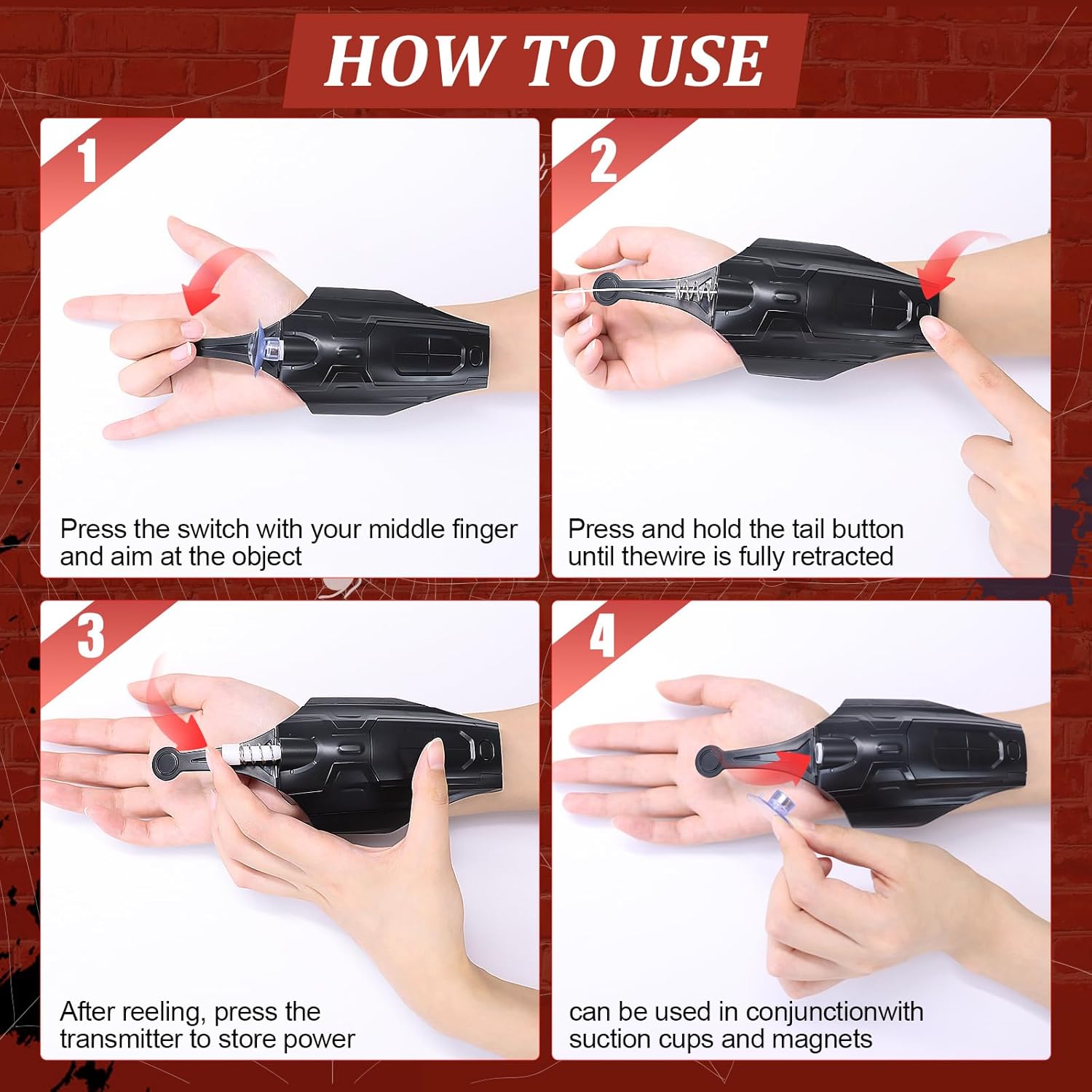 HOW TO USE

1

Press the switch with your middle finger and aim at the object

2

Press and hold the tail button until thewire is fully retracted

3

After reeling, press the transmitter to store power

4

can be used in conjunctionwith suction cups and magnets