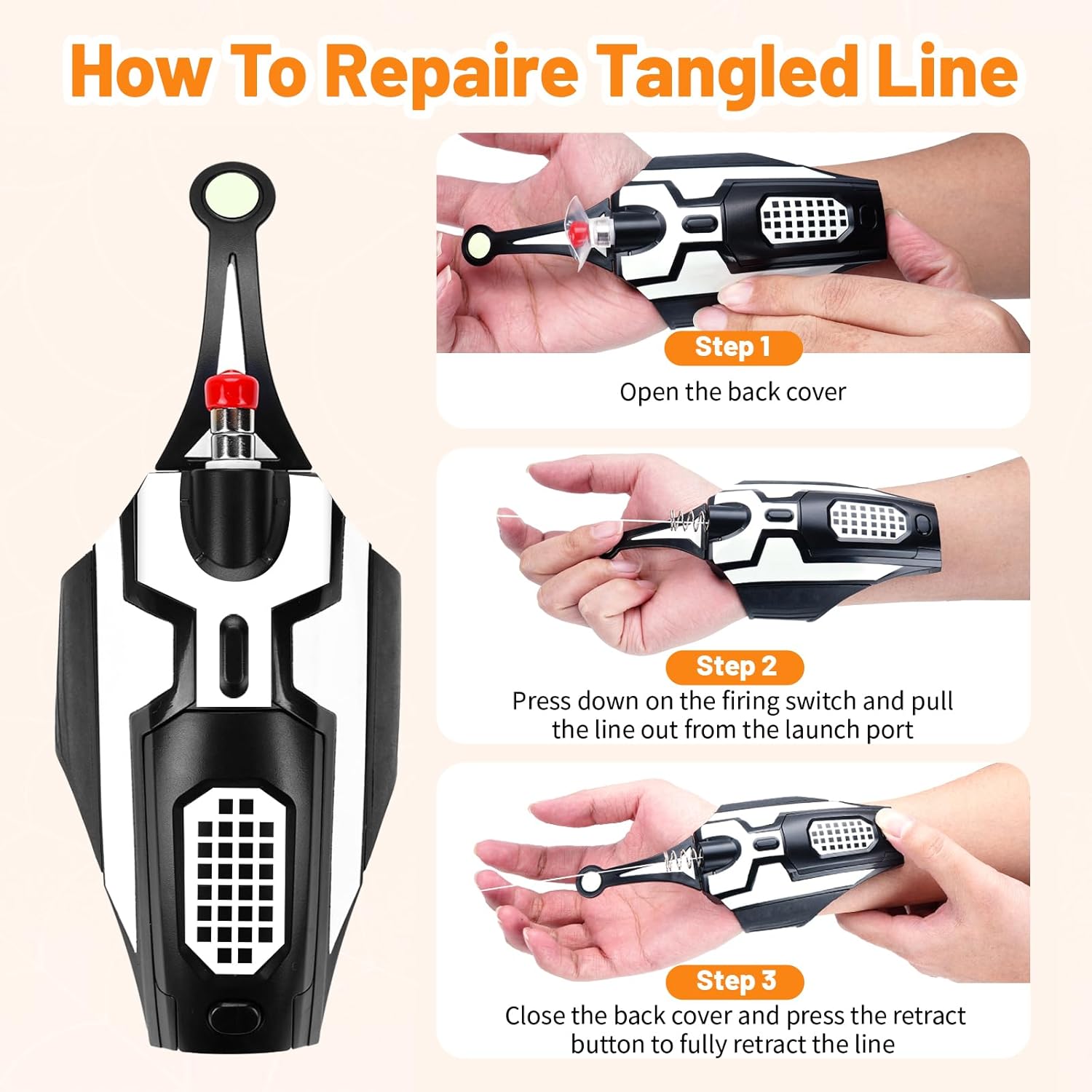 How To Repaire Tangled Line

Step 1
Open the back cover

Step 2
Press down on the firing switch and pull the line out from the launch port

Step 3
Close the back cover and press the retract button to fully retract the line