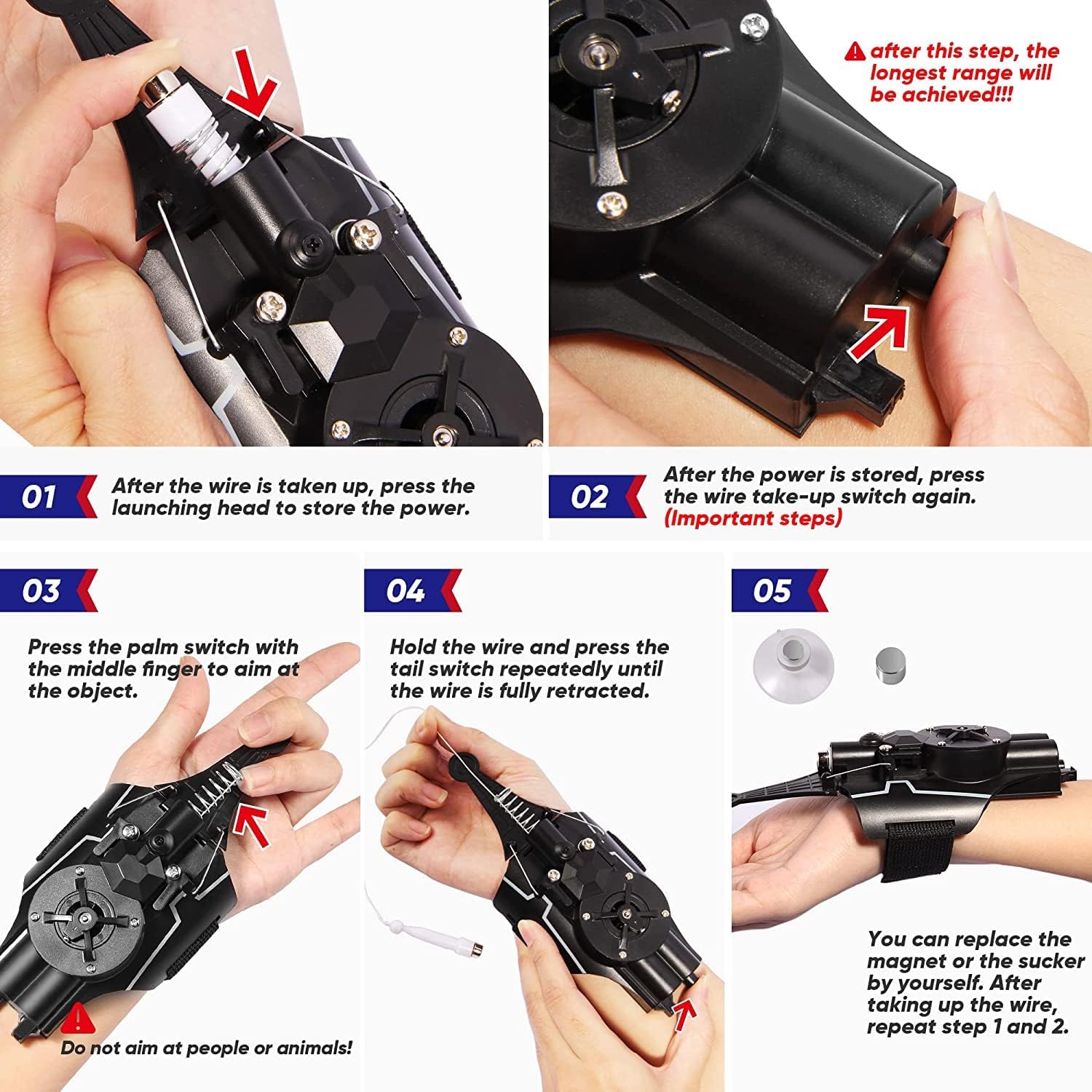 after this step, the longest range will be achieved!!!

01 After the wire is taken up, press the launching head to store the power.

02 After the power is stored, press the wire take-up switch again. (Important steps)

03

Press the palm switch with the middle finger to aim at the object.

Do not aim at people or animals!

04

Hold the wire and press the tail switch repeatedly until the wire is fully retracted.

05

You can replace the magnet or the sucker by yourself. After taking up the wire, repeat step 1 and 2.