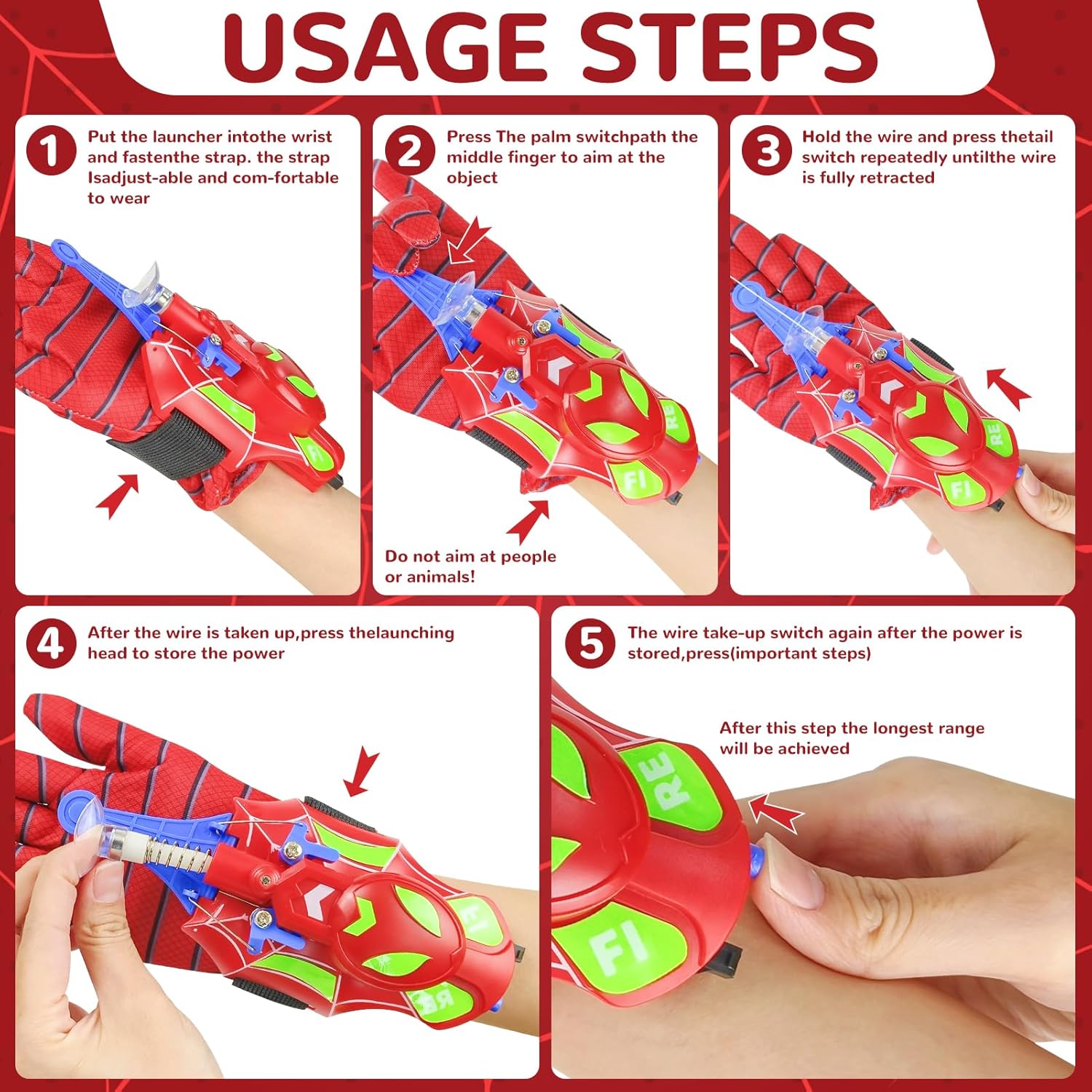 USAGE STEPS

1 Put the launcher intothe wrist and fastenthe strap. the strap Isadjust-able and com-fortable to wear

FI

2 Press The palm switchpath the middle finger to aim at the object

RE
FI

Do not aim at people or animals!

3 Hold the wire and press thetail switch repeatedly untilthe wire is fully retracted

RE
FI

4 After the wire is taken up,press thelaunching head to store the power

FI
RE

5 The wire take-up switch again after the power is stored,press(important steps)

After this step the longest range will be achieved

RE
FI