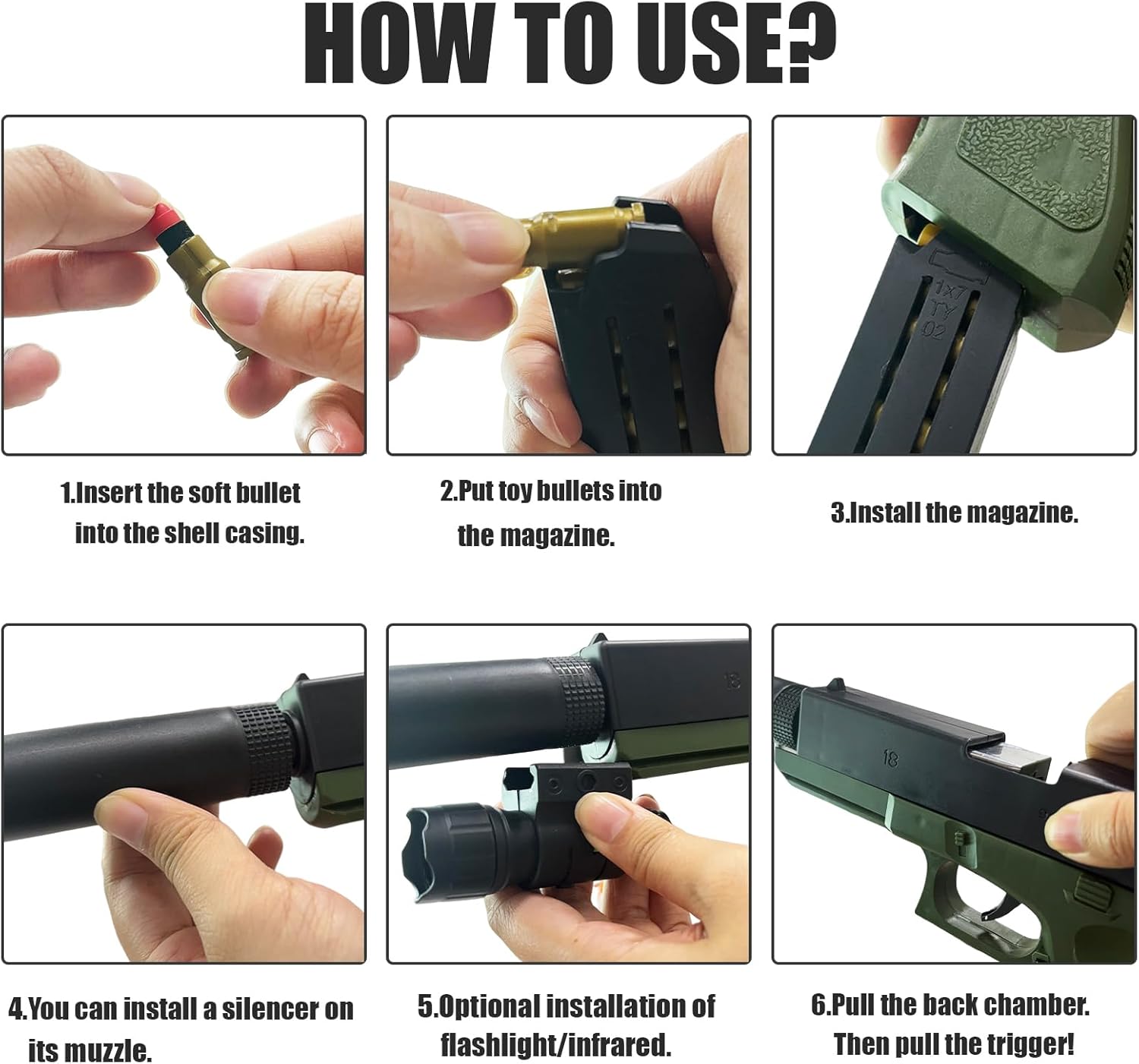 HOW TO USE?

1x7
TY
02

1.Insert the soft bullet into the shell casing.

2.Put toy bullets into the magazine.

3.Install the magazine.

18

18

4.You can install a silencer on its muzzle.

5.Optional installation of flashlight/infrared.

6.Pull the back chamber. Then pull the trigger!