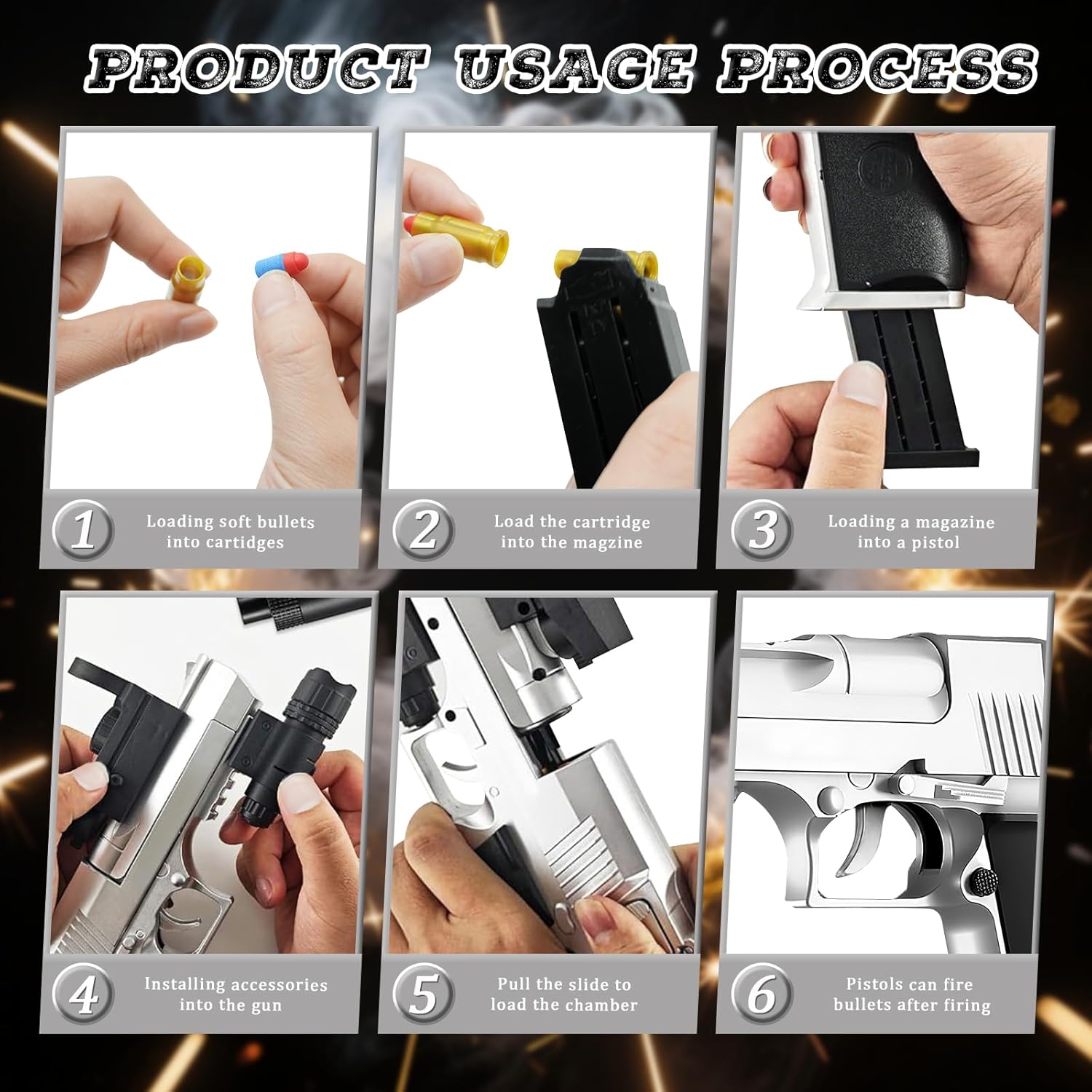 PRODUCT USAGE PROCESS

1 Loading soft bullets into cartidges

2 Load the cartridge into the magzine

3 Loading a magazine into a pistol

4 Installing accessories into the gun

5 Pull the slide to load the chamber

6 Pistols can fire bullets after firing