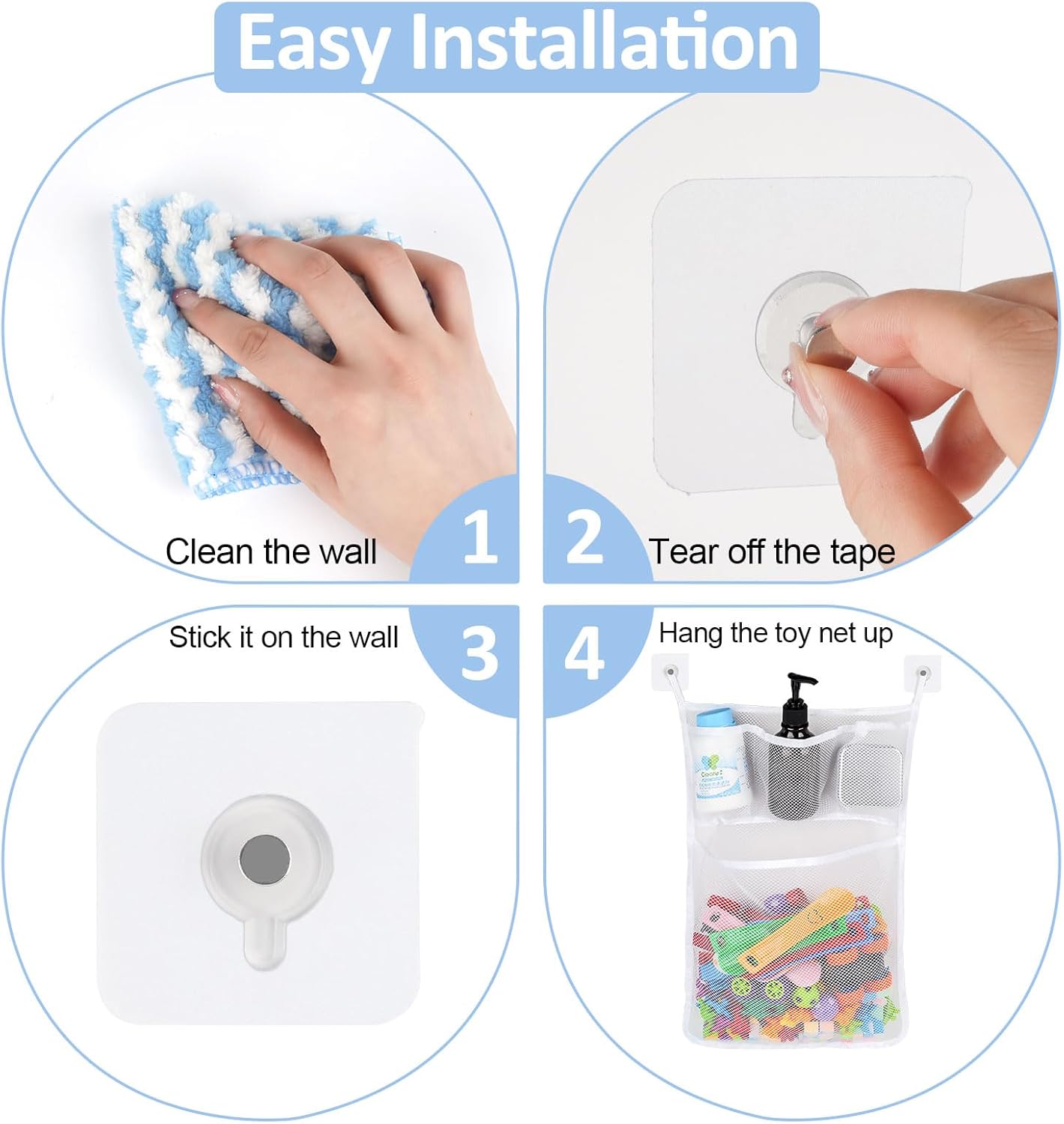 Easy Installation

Clean the wall

1

2

Tear off the tape

Stick it on the wall

3

4

Hang the toy net up