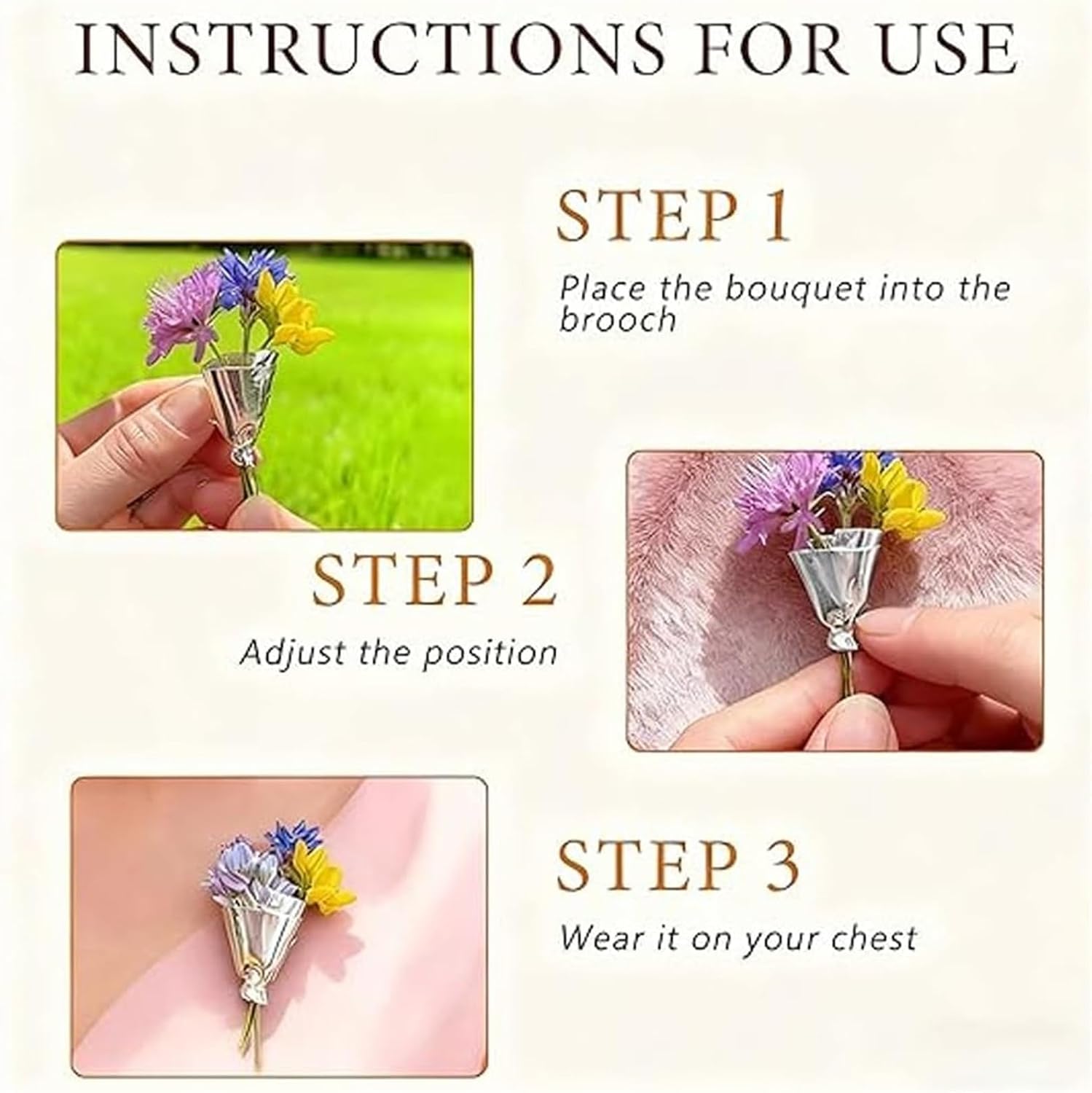 INSTRUCTIONS FOR USE

STEP 1

Place the bouquet into the brooch

STEP 2

Adjust the position

STEP 3

Wear it on your chest