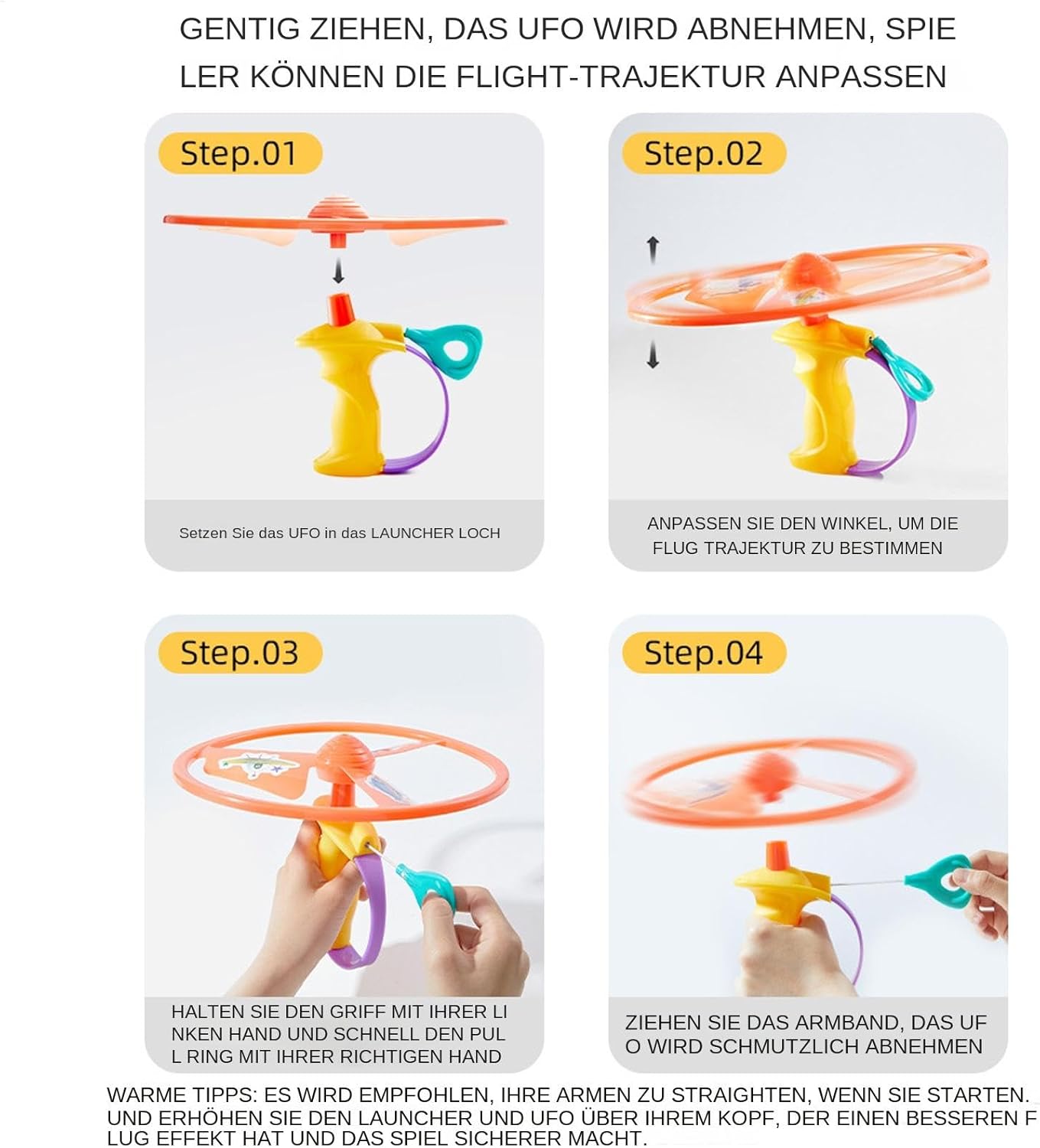 GENTIG ZIEHEN, DAS UFO WIRD ABNEHMEN, SPIE LER KÖNNEN DIE FLIGHT-TRAJEKTUR ANPASSEN

Step.01

Setzen Sie das UFO in das LAUNCHER LOCH

Step.02

ANPASSEN SIE DEN WINKEL, UM DIE FLUG TRAJEKTUR ZU BESTIMMEN

Step.03

HALTEN SIE DEN GRIFF MIT IHRER LI NKEN HAND UND SCHNELL DEN PUL L RING MIT IHRER RICHTIGEN HAND

Step.04

ZIEHEN SIE DAS ARMBAND, DAS UF O WIRD SCHMUTZLICH ABNEHMEN

WARME TIPPS: ES WIRD EMPFOHLEN, IHRE ARMEN ZU STRAIGHTEN, WENN SIE STARTEN. UND ERHÖHEN SIE DEN LAUNCHER UND UFO ÜBER IHREM KOPF, DER EINEN BESSEREN F LUG EFFEKT HAT UND DAS SPIEL SICHERER MACHT.