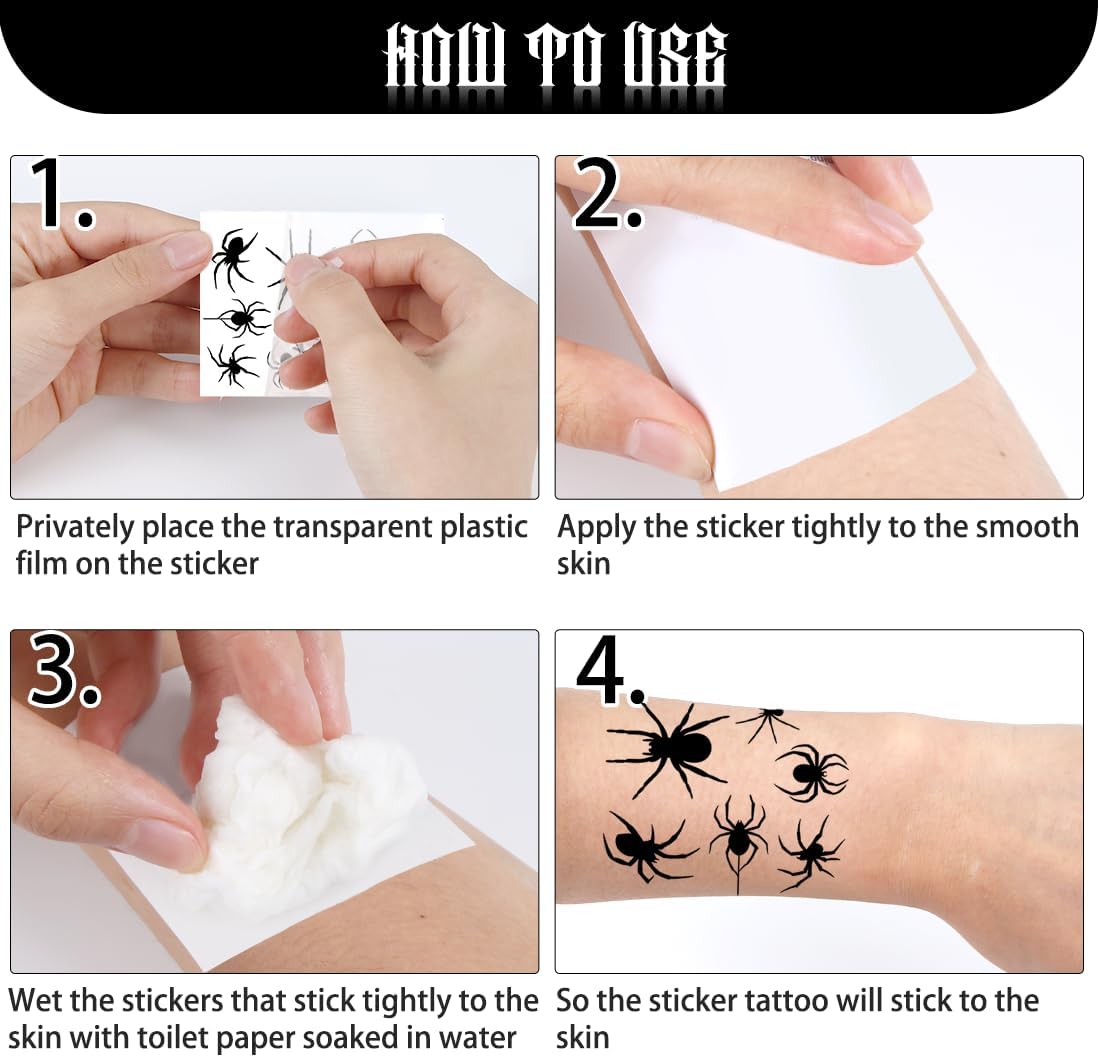 HOW TO USE

1.

Privately place the transparent plastic film on the sticker

2.

Apply the sticker tightly to the smooth skin

3.

Wet the stickers that stick tightly to the skin with toilet paper soaked in water

4.

So the sticker tattoo will stick to the skin