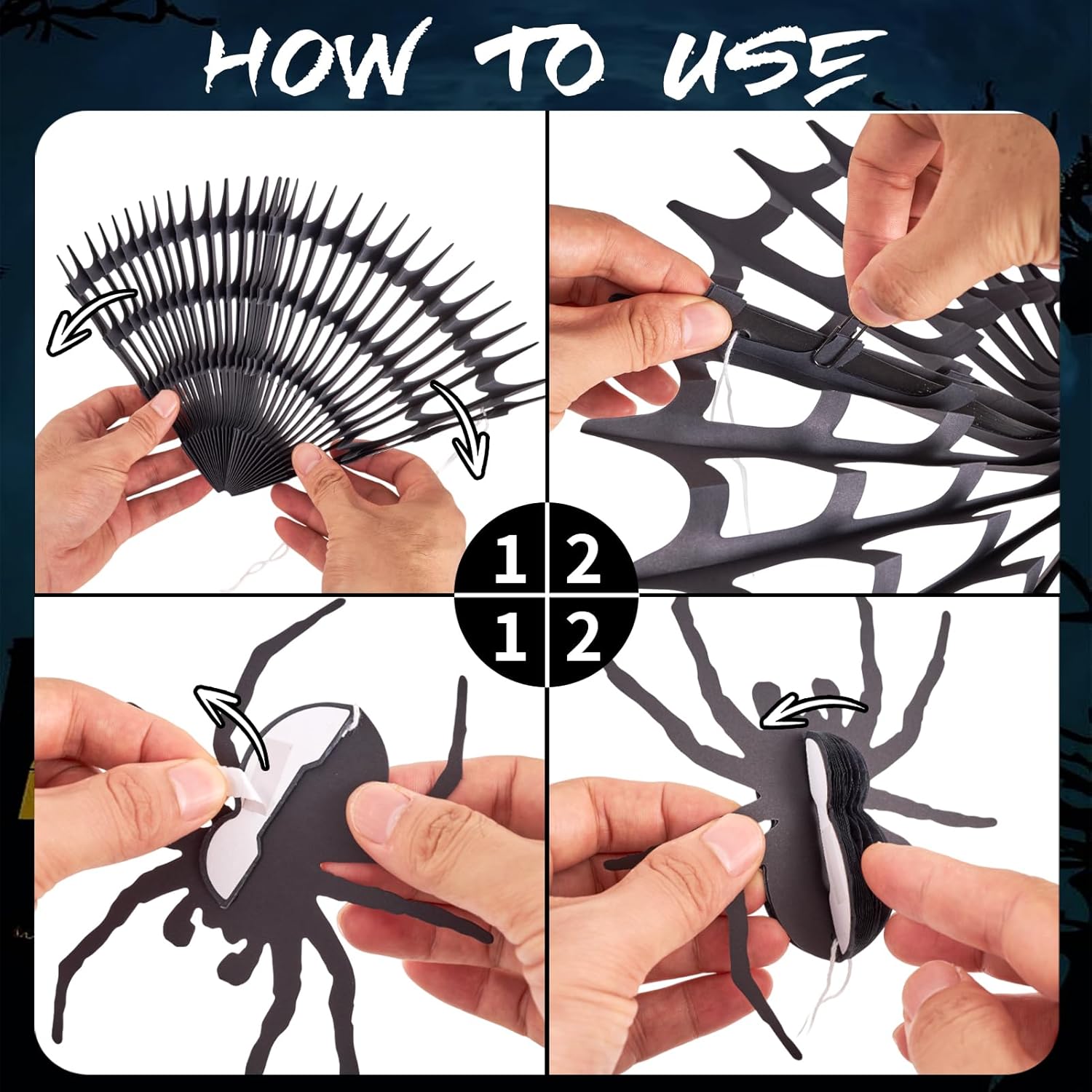 HOW TO USE

1 2
1 2