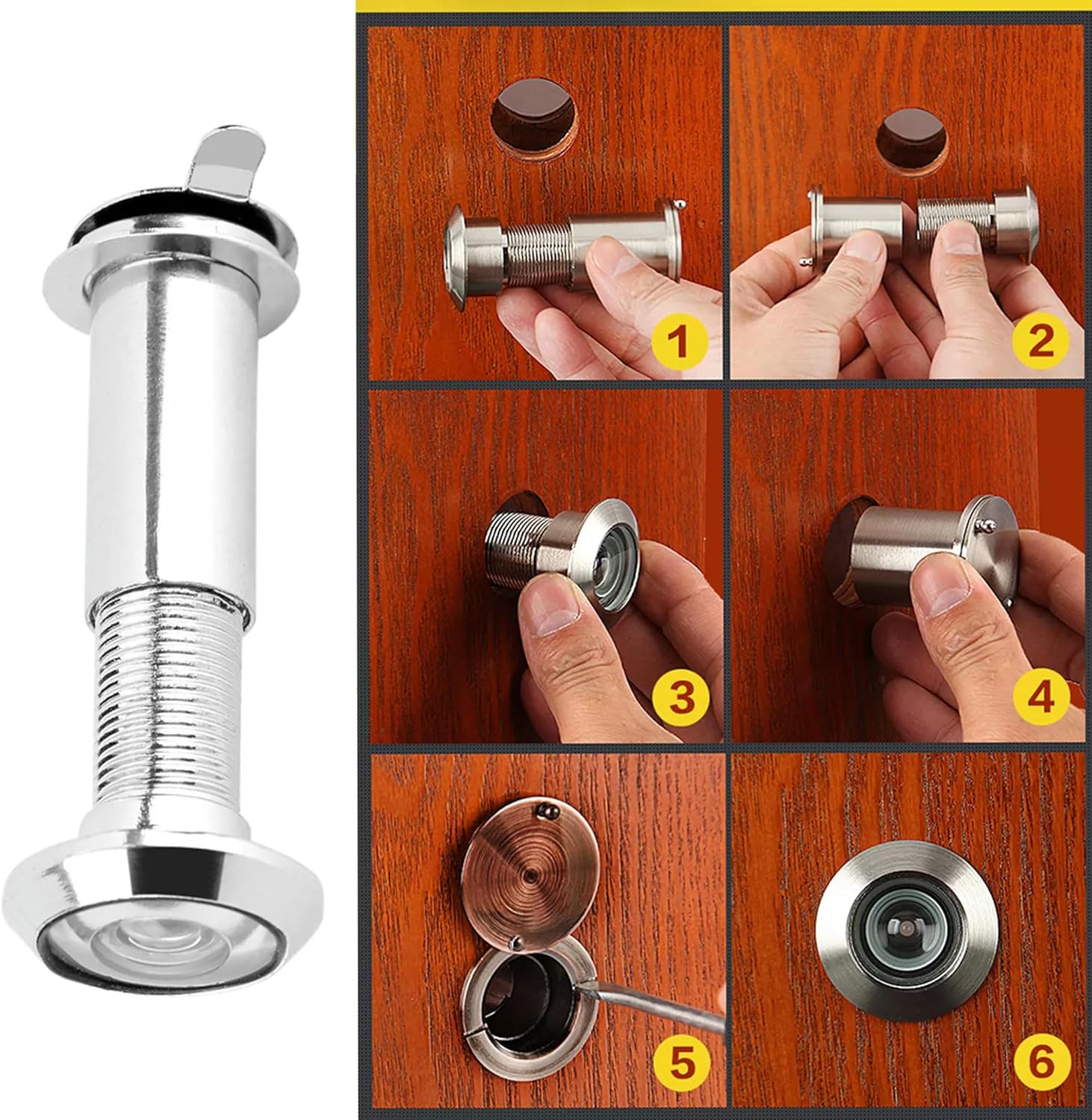 1
2
3
4
5
6