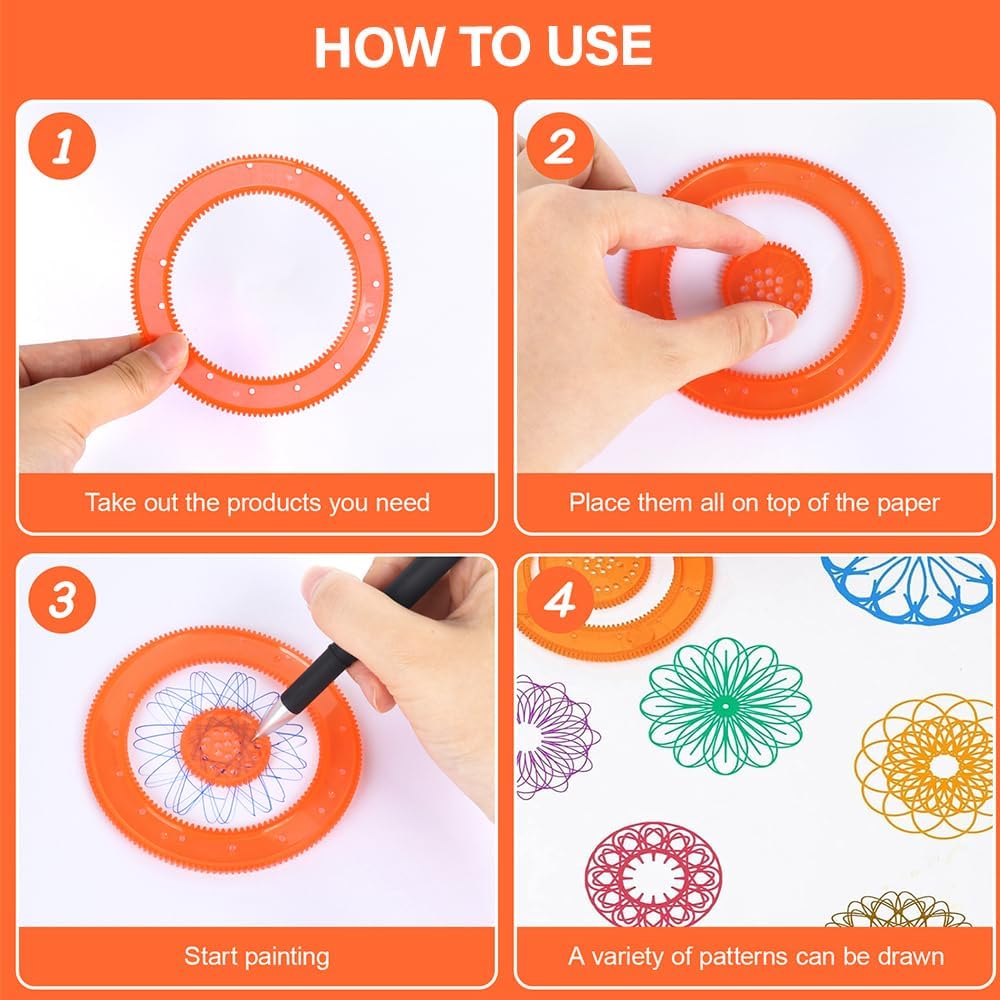 HOW TO USE

1

Take out the products you need

2

Place them all on top of the paper

3

Start painting

4

A variety of patterns can be drawn