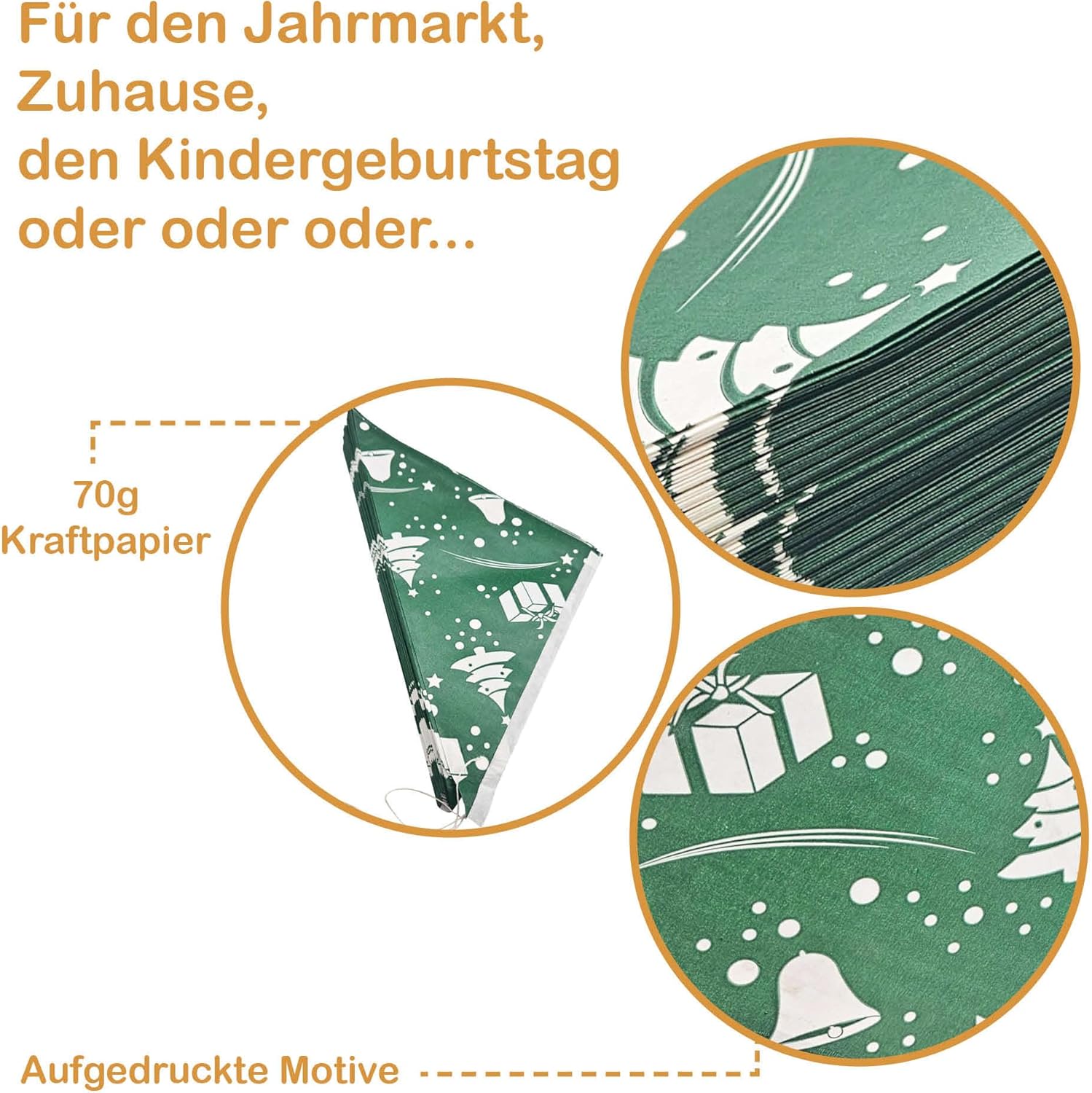 Für den Jahrmarkt,
Zuhause,
den Kindergeburtstag
oder oder oder...

70g
Kraftpapier

Aufgedruckte Motive