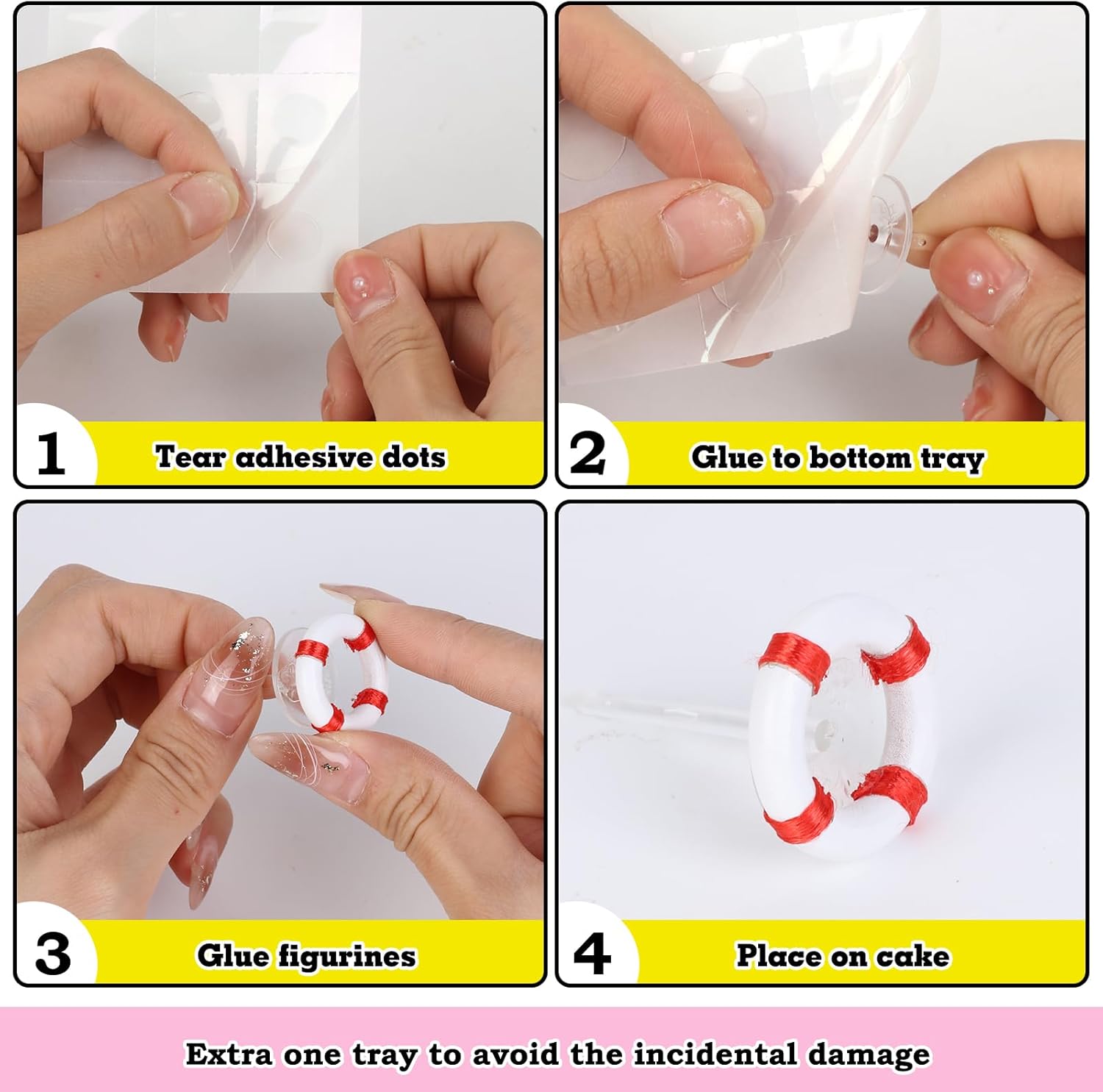 1 Tear adhesive dots

2 Glue to bottom tray

3 Glue figurines

4 Place on cake

Extra one tray to avoid the incidental damage