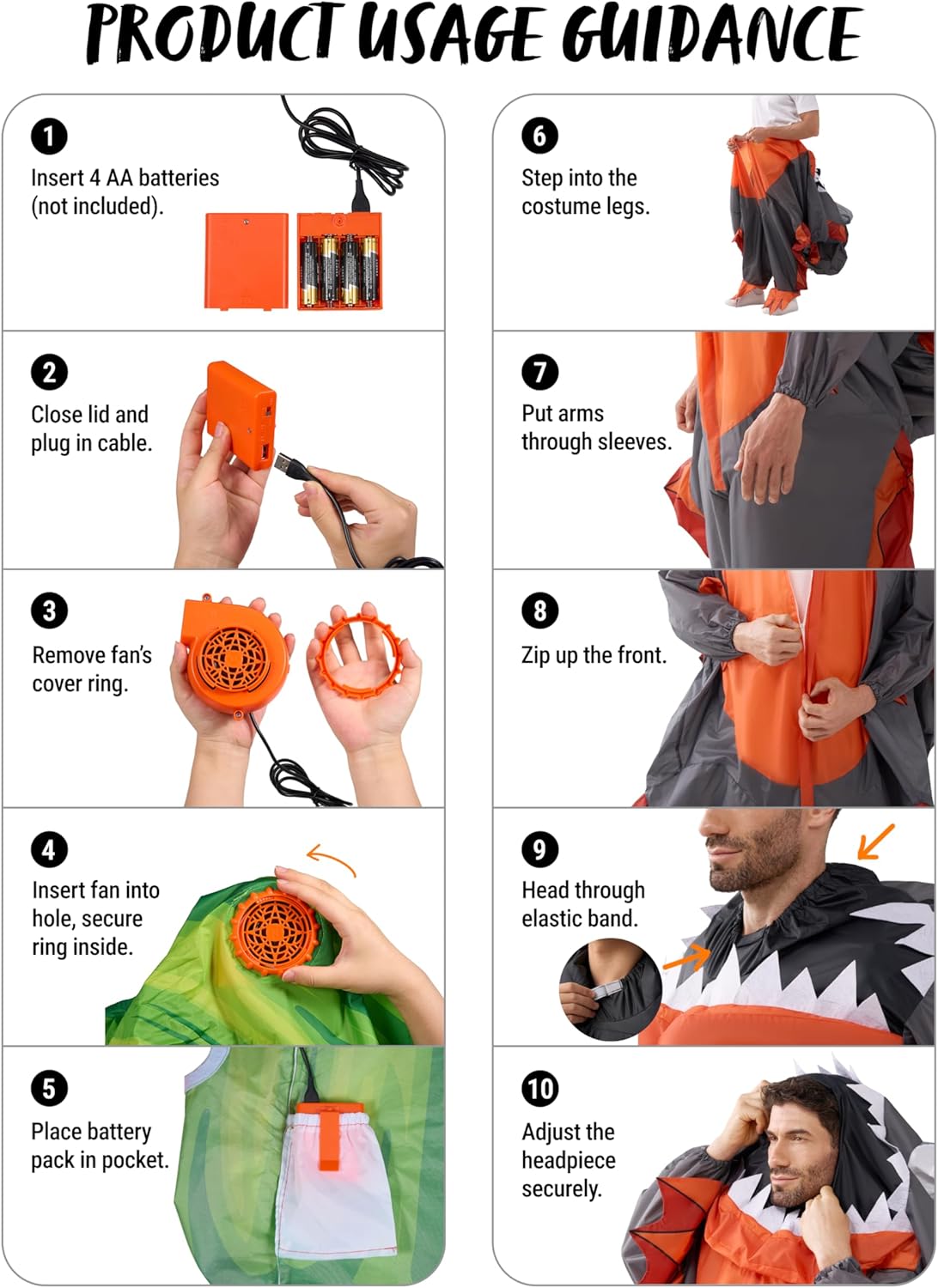 PRODUCT USAGE GUIDANCE

1
Insert 4 AA batteries (not included).

2
Close lid and plug in cable.

3
Remove fan's cover ring.

4
Insert fan into hole, secure ring inside.

5
Place battery pack in pocket.

6
Step into the costume legs.

7
Put arms through sleeves.

8
Zip up the front.

9
Head through elastic band.

10
Adjust the headpiece securely.