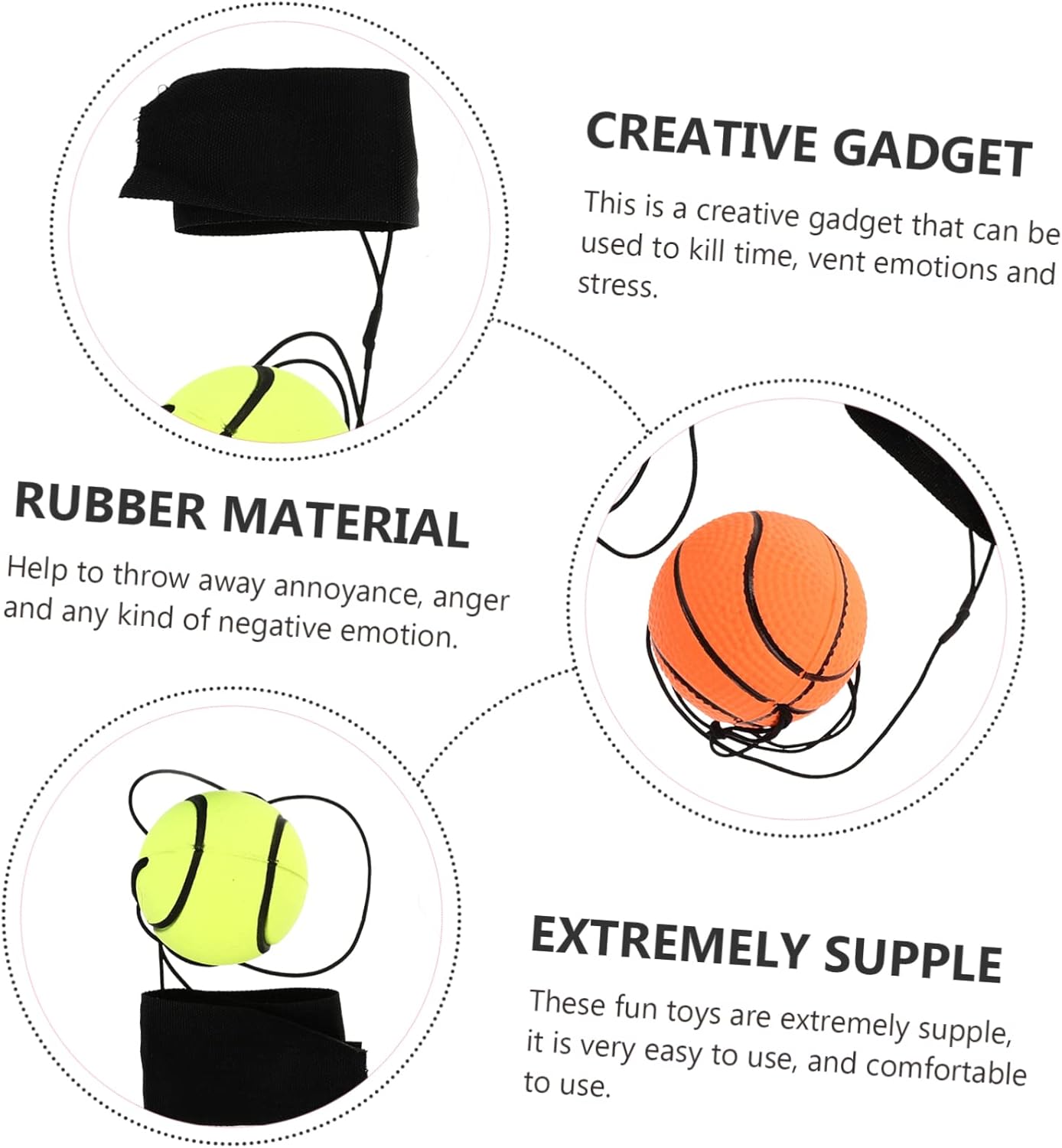 CREATIVE GADGET

This is a creative gadget that can be used to kill time, vent emotions and stress.

RUBBER MATERIAL

Help to throw away annoyance, anger and any kind of negative emotion.

EXTREMELY SUPPLE

These fun toys are extremely supple, it is very easy to use, and comfortable to use.