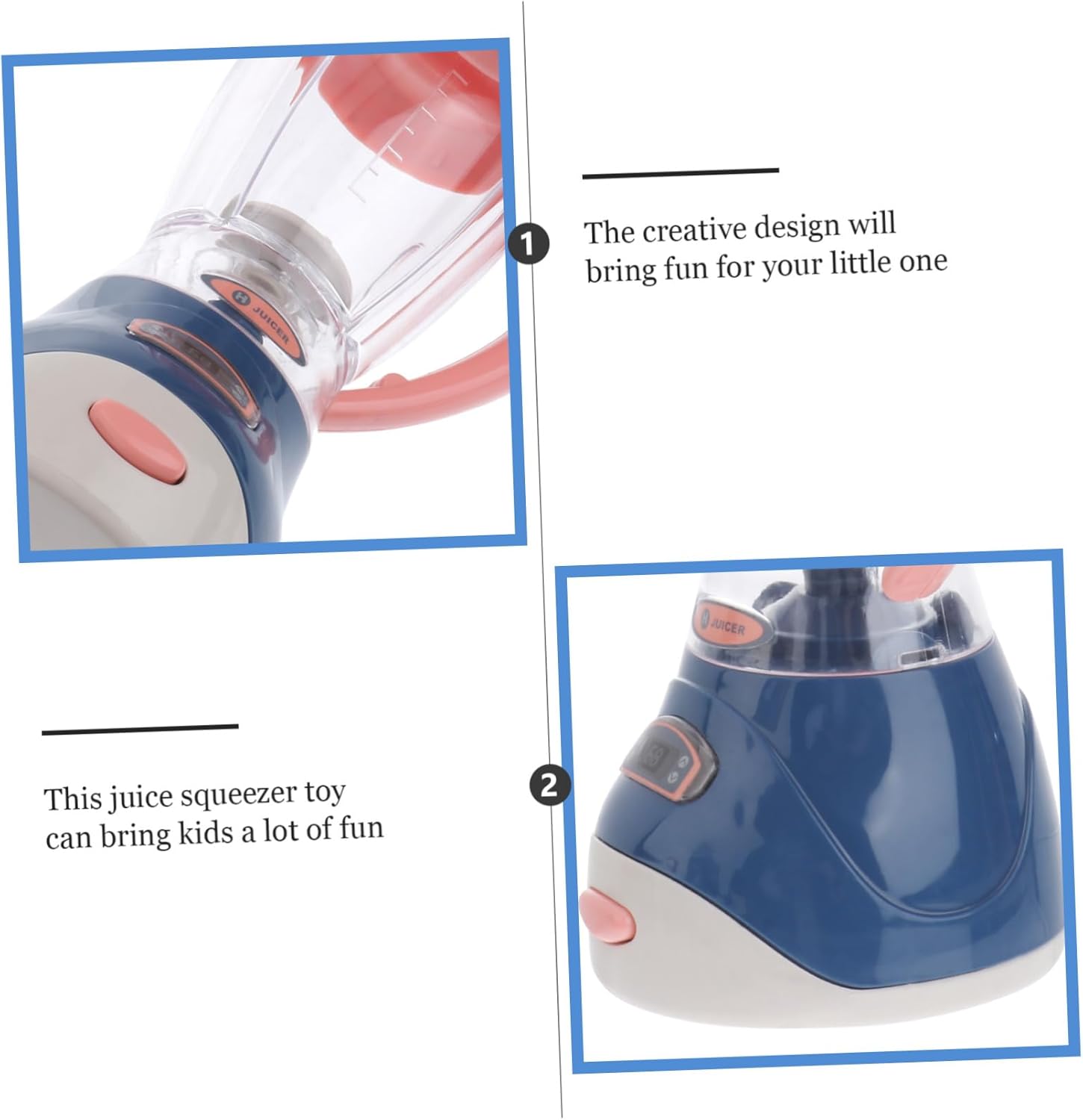 JUICER

1

The creative design will bring fun for your little one

JUICER

2

This juice squeezer toy can bring kids a lot of fun