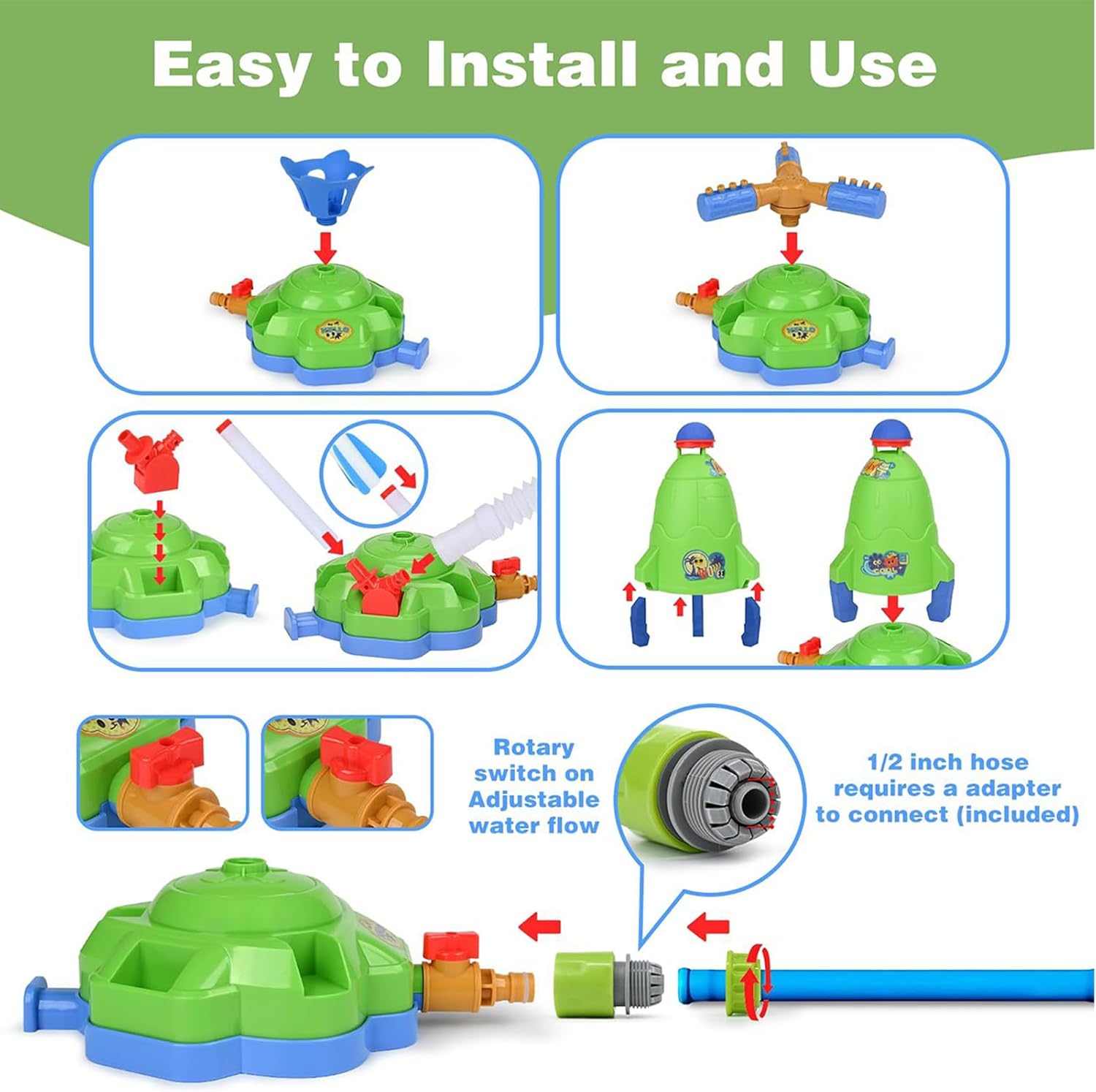 Easy to Install and Use

HELLO

HELLO

Rotary switch on Adjustable water flow

1/2 inch hose requires a adapter to connect (included)