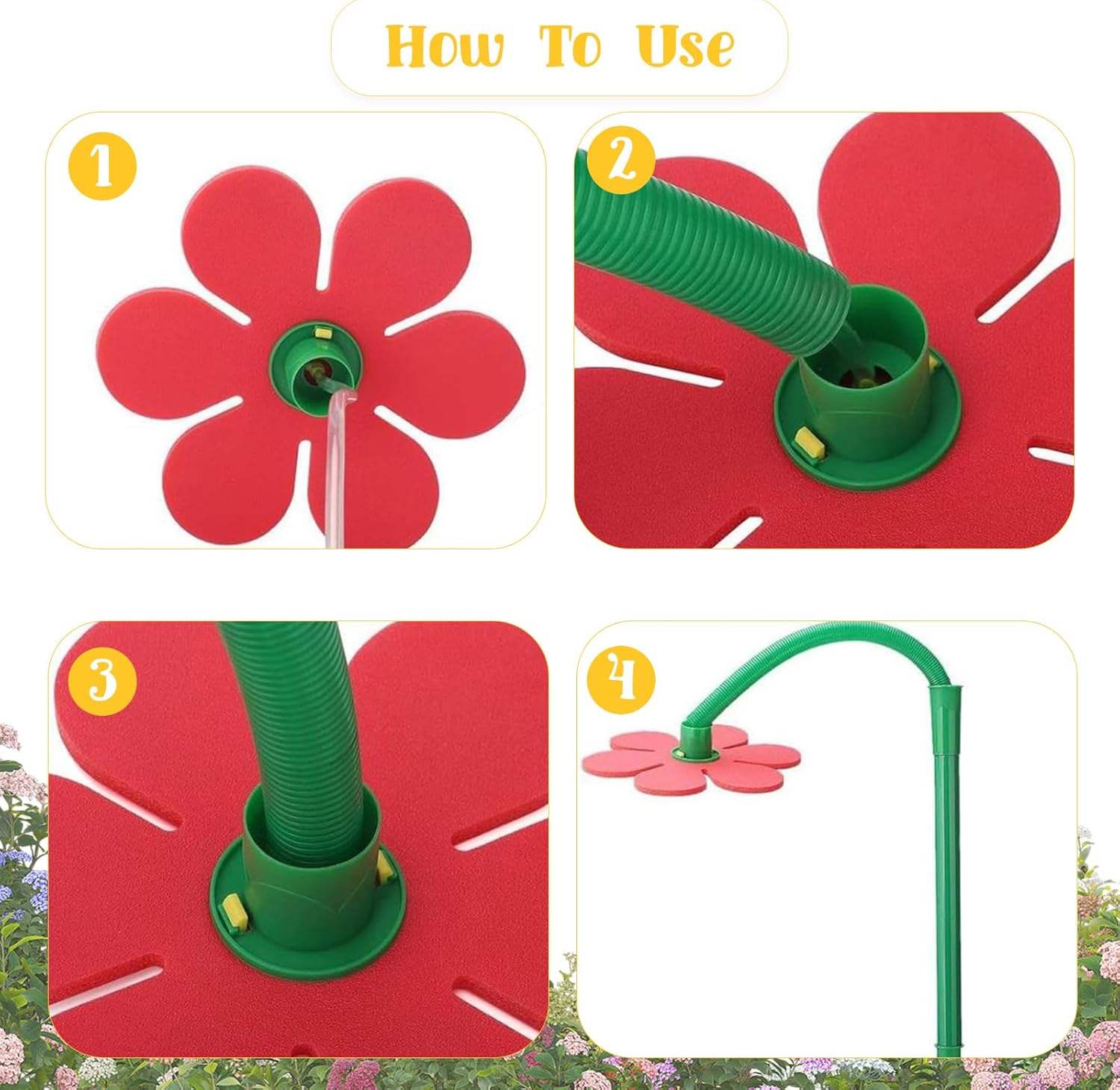 How To Use

1

2

3

4