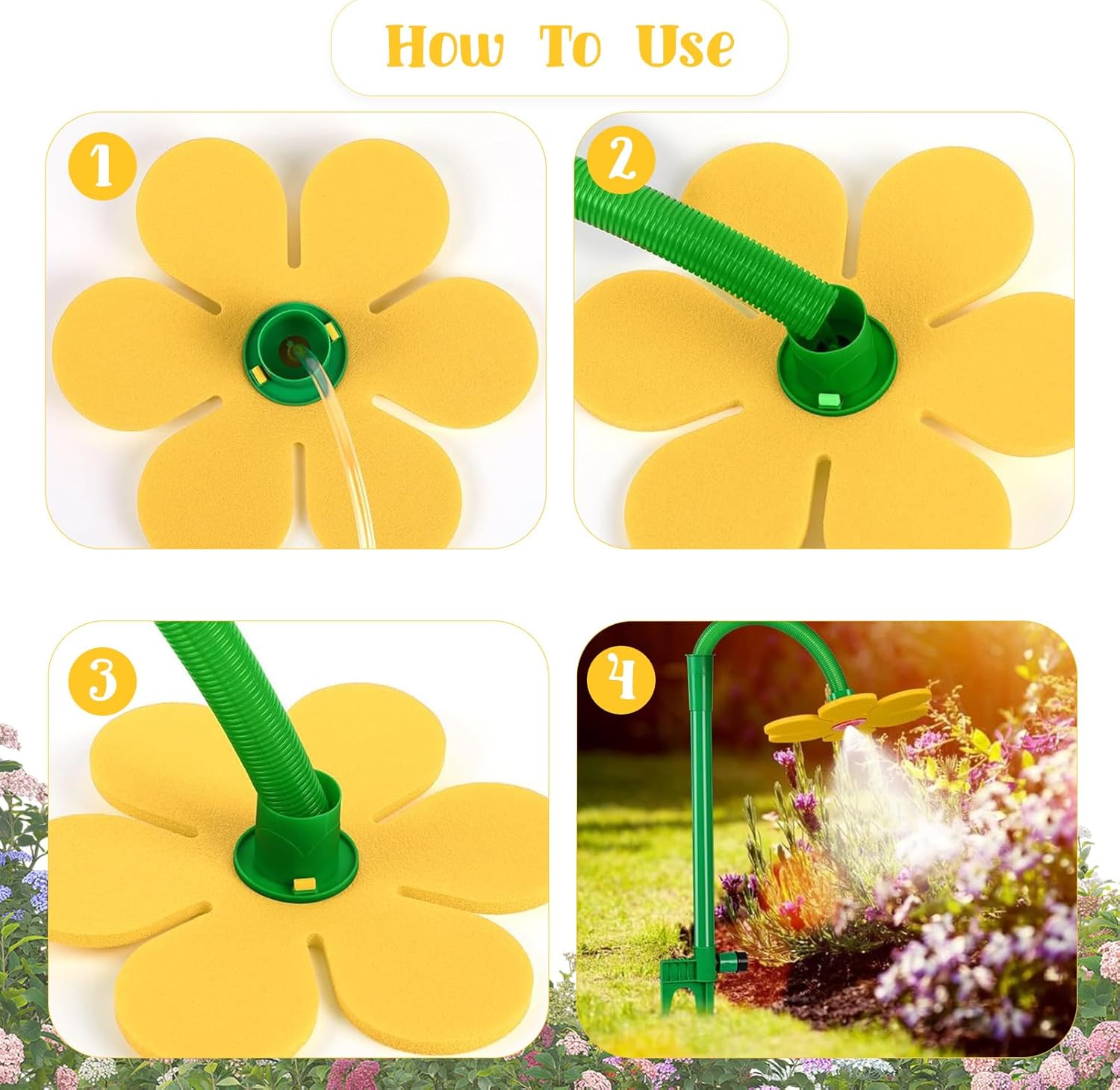 How To Use

1

2

3

4