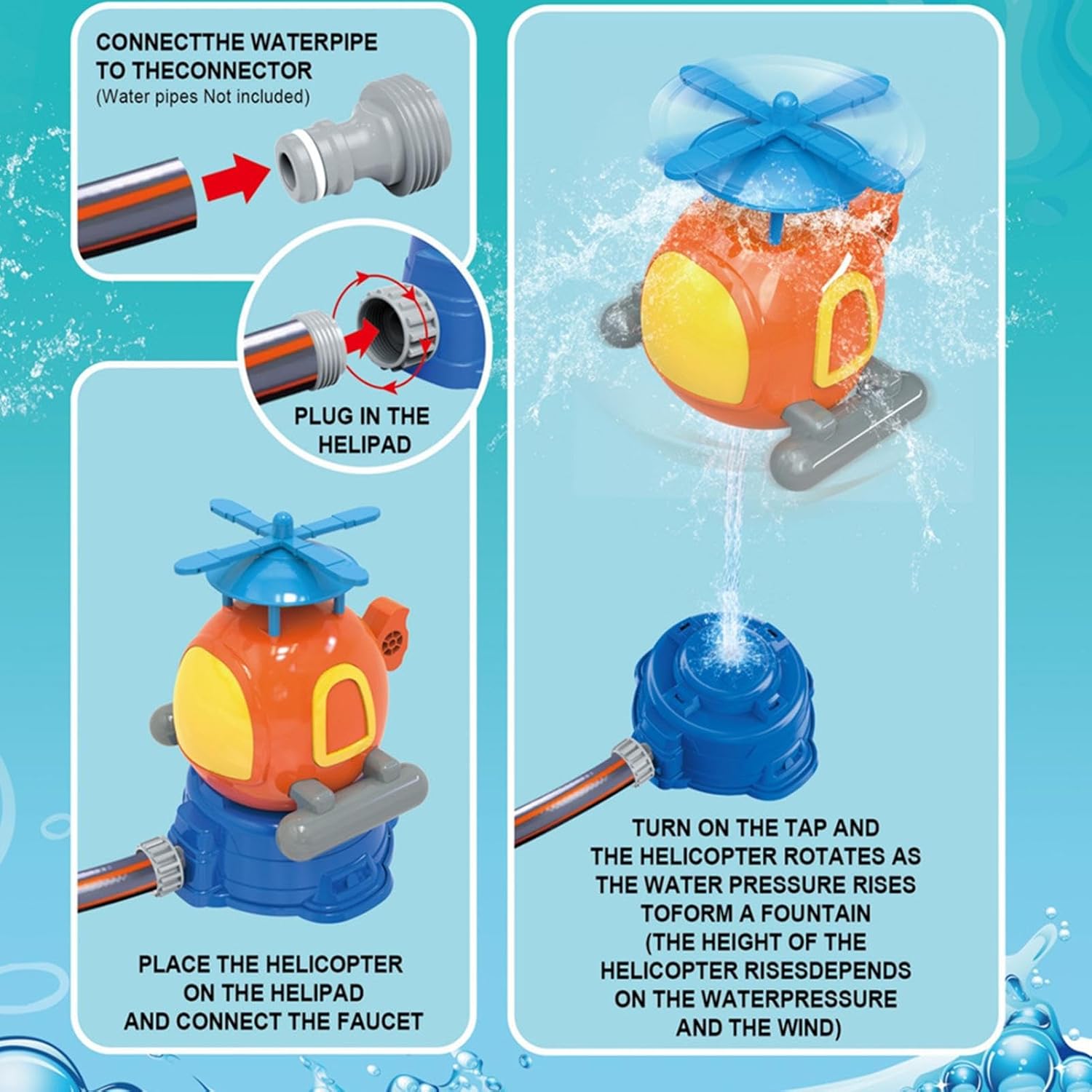 CONNECTTHE WATERPIPE TO THECONNECTOR
(Water pipes Not included)

PLUG IN THE HELIPAD

PLACE THE HELICOPTER ON THE HELIPAD AND CONNECT THE FAUCET

TURN ON THE TAP AND THE HELICOPTER ROTATES AS THE WATER PRESSURE RISES TOFORM A FOUNTAIN (THE HEIGHT OF THE HELICOPTER RISESDEPENDS ON THE WATERPRESSURE AND THE WIND)